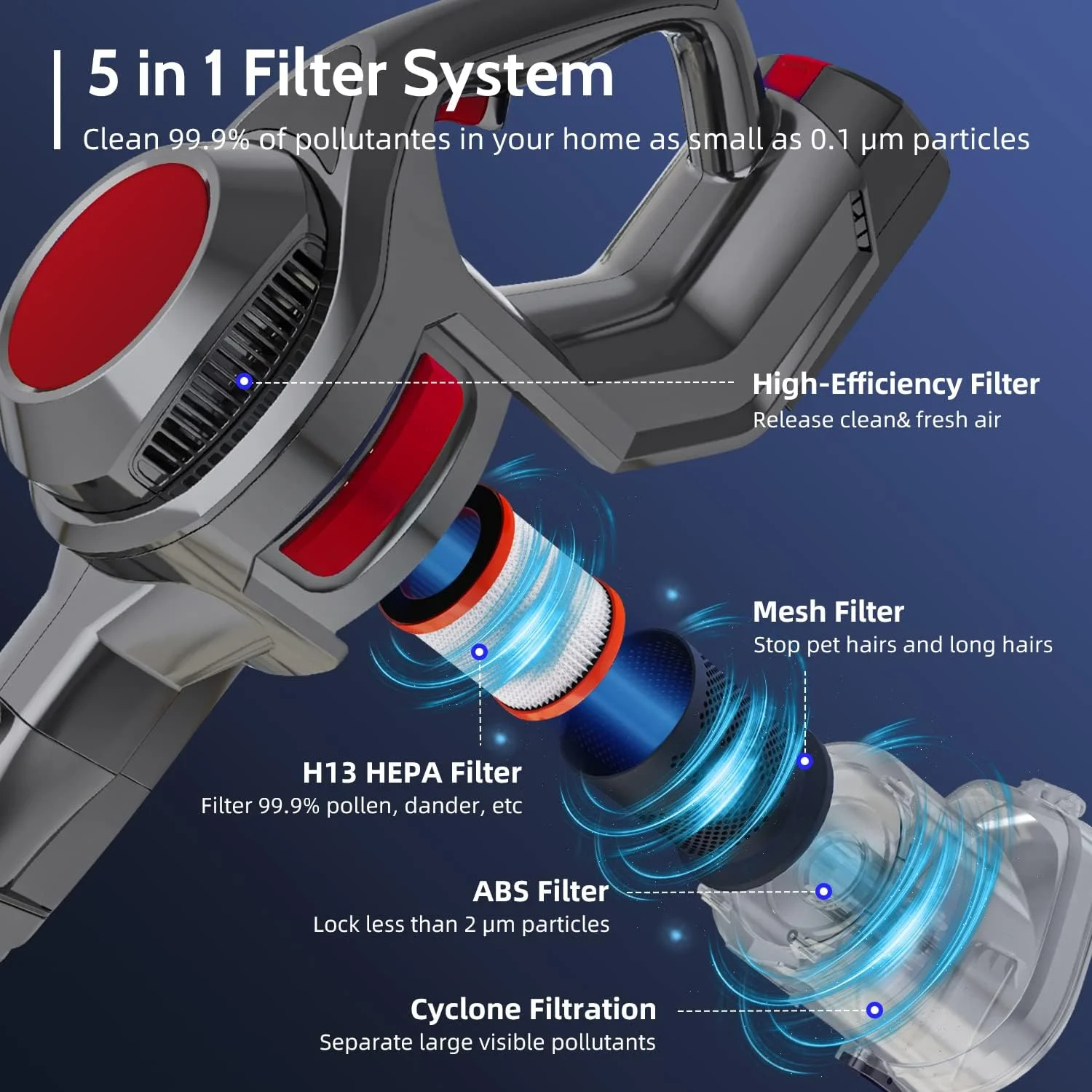 5 in 1 Filter System
Clean 99.9% of pollutantes in your home as small as 0.1 μm particles

High-Efficiency Filter
Release clean& fresh air

Mesh Filter
Stop pet hairs and long hairs

H13 HEPA Filter
Filter 99.9% pollen, dander, etc

ABS Filter
Lock less than 2 μm particles

Cyclone Filtration
Separate large visible pollutants