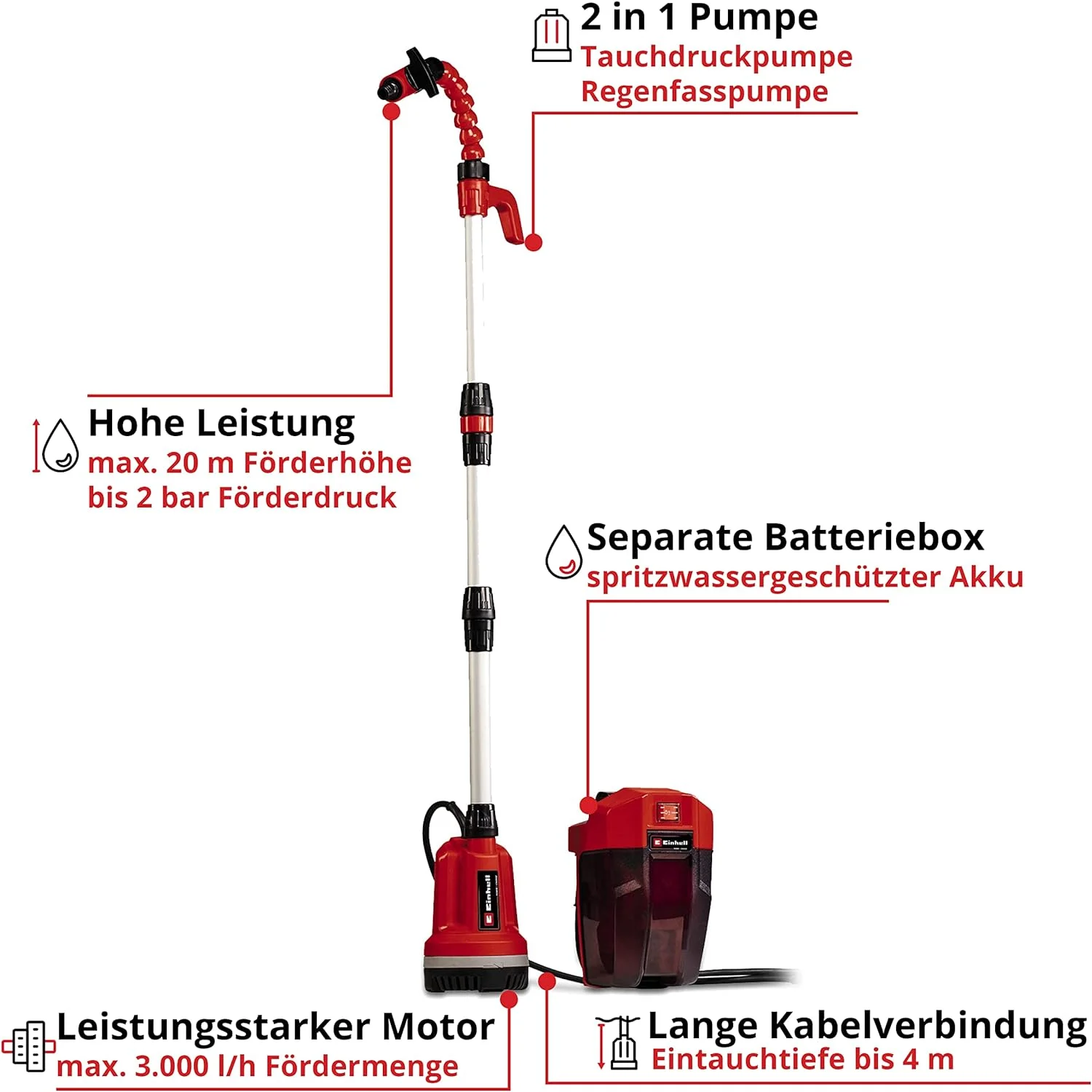 2 in 1 Pumpe
Tauchdruckpumpe
Regenfasspumpe

Hohe Leistung
max. 20 m Förderhöhe
bis 2 bar Förderdruck

Separate Batteriebox
spritzwassergeschützter Akku

Einhell

Einhell

Leistungsstarker Motor
max. 3.000 l/h Fördermenge

Lange Kabelverbindung
Eintauchtiefe bis 4 m