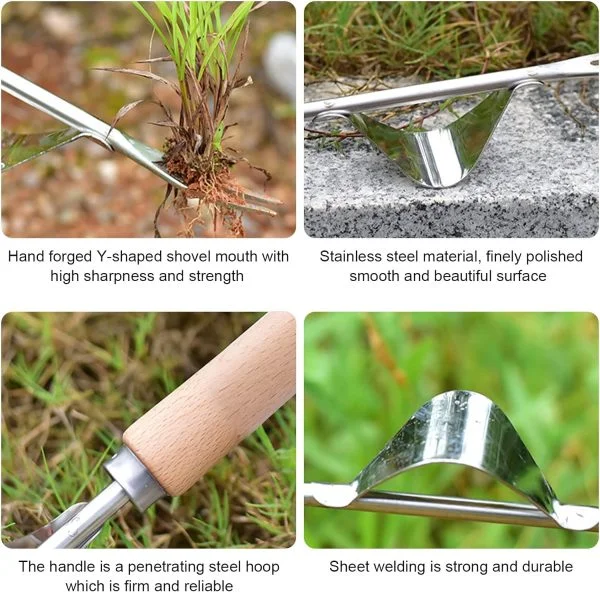 Hand forged Y-shaped shovel mouth with high sharpness and strength

Stainless steel material, finely polished smooth and beautiful surface

The handle is a penetrating steel hoop which is firm and reliable

Sheet welding is strong and durable