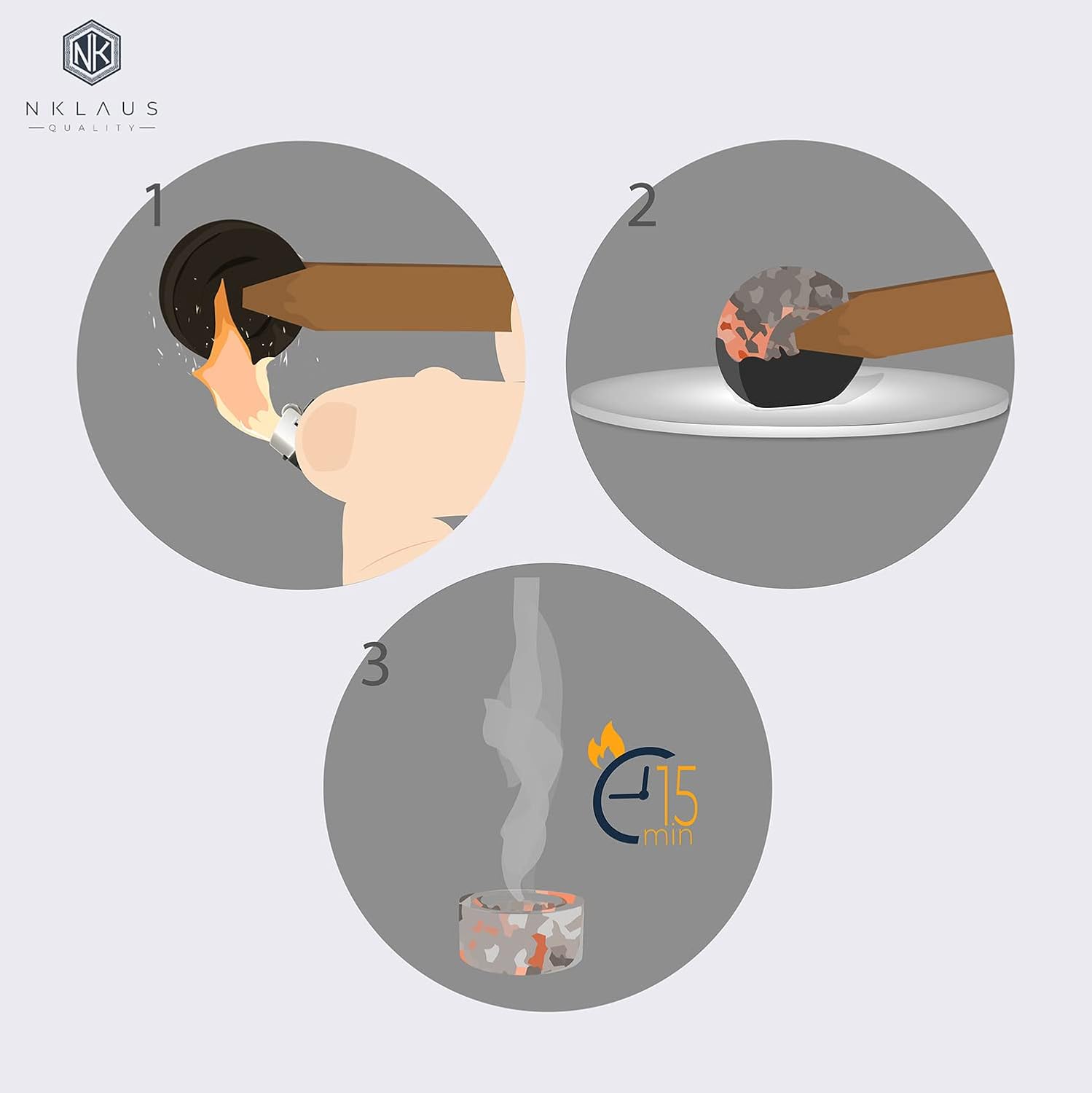 NK
NKLAUS
QUALITY

1

2

3

15
min