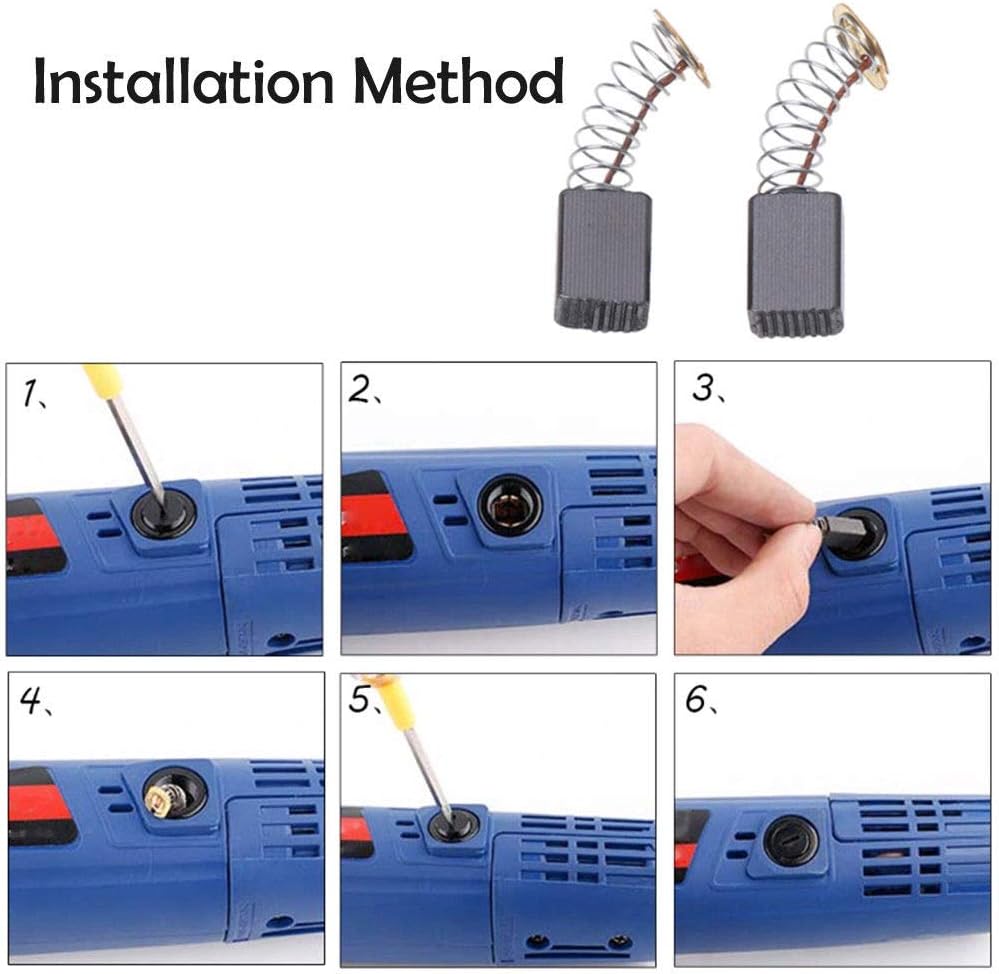 Installation Method

1、

2、

3、

4、

5、

6、