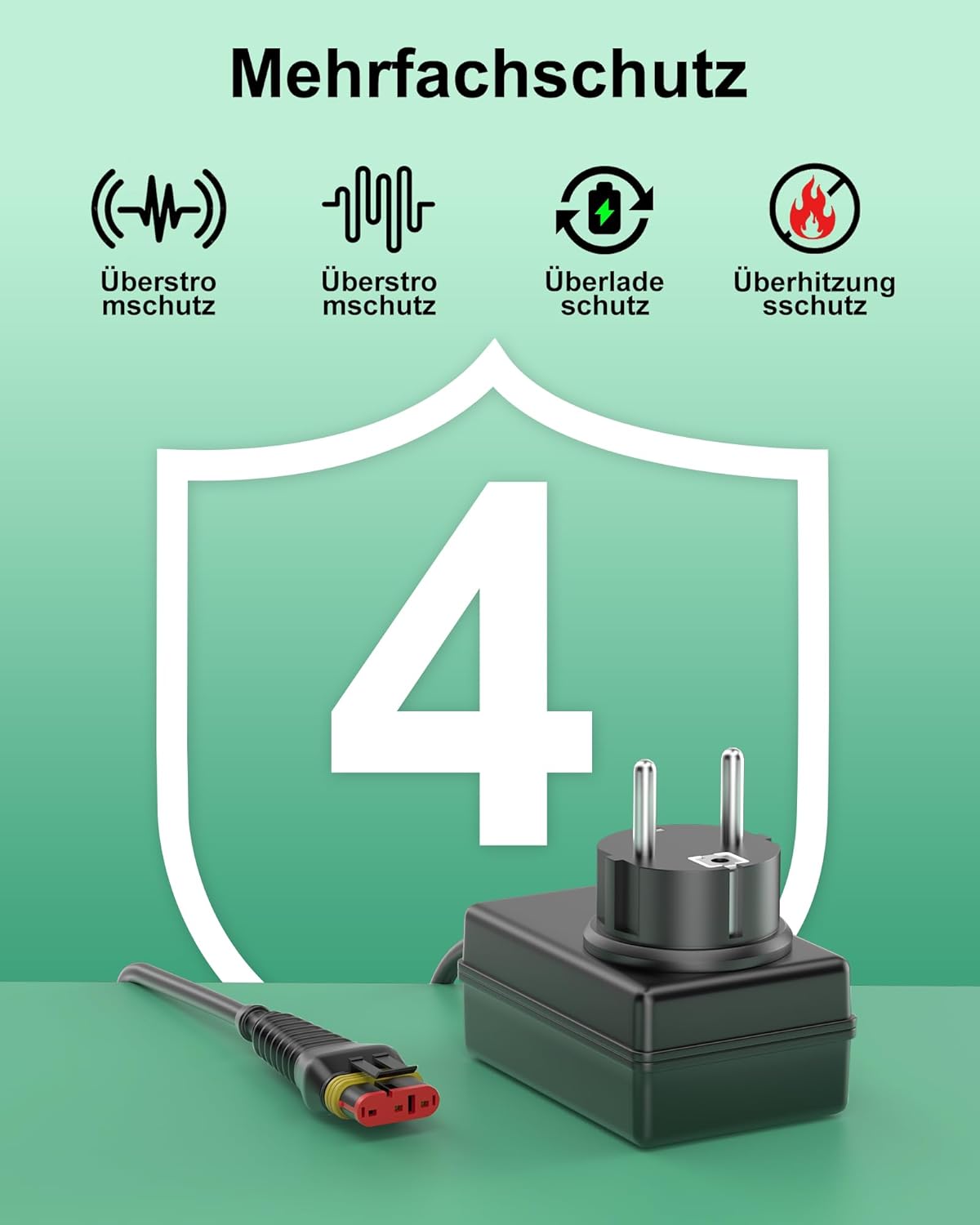 Mehrfachschutz

Überstro
mschutz

Überstro
mschutz

Überlade
schutz

Überhitzung
sschutz

4