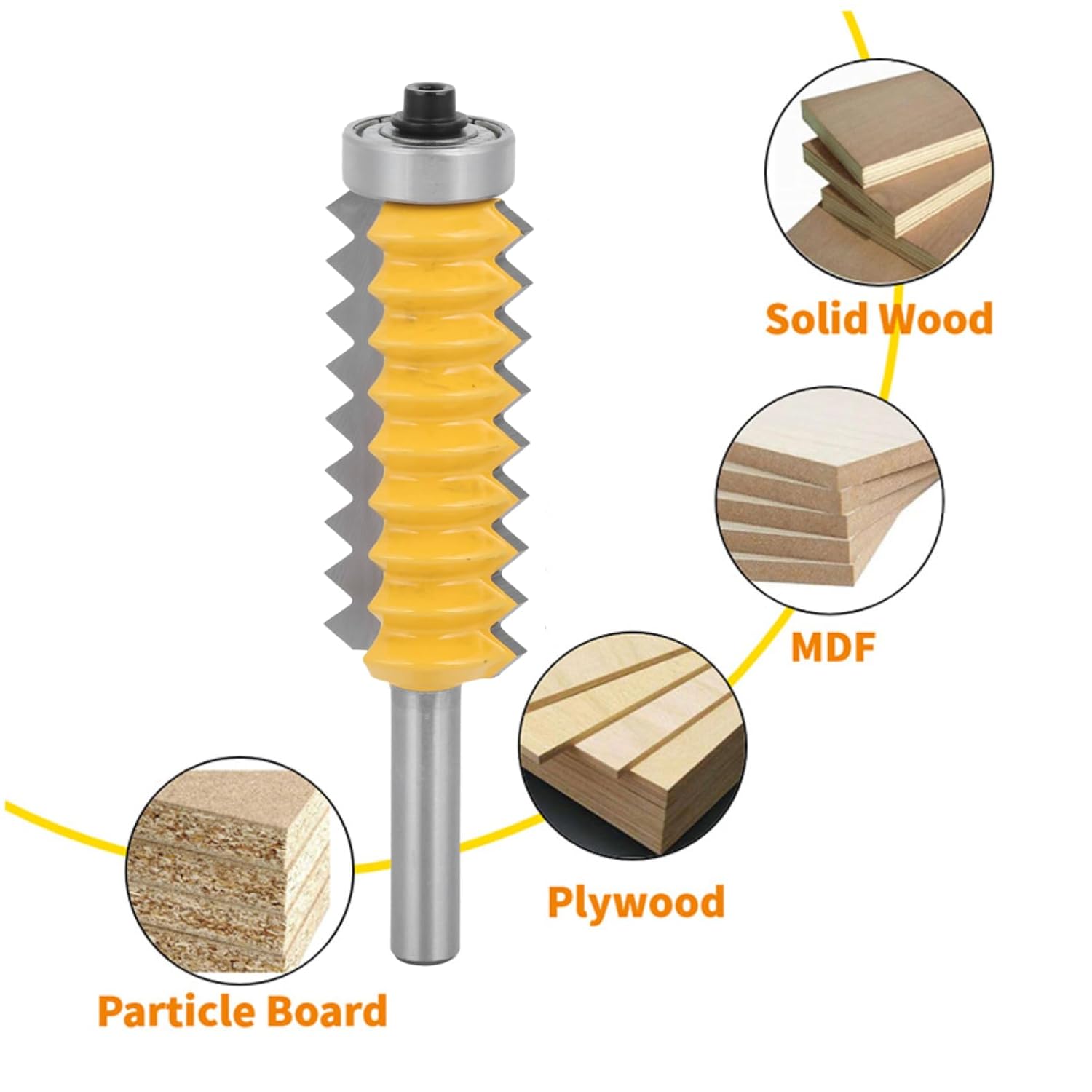 Solid Wood

MDF

Plywood

Particle Board