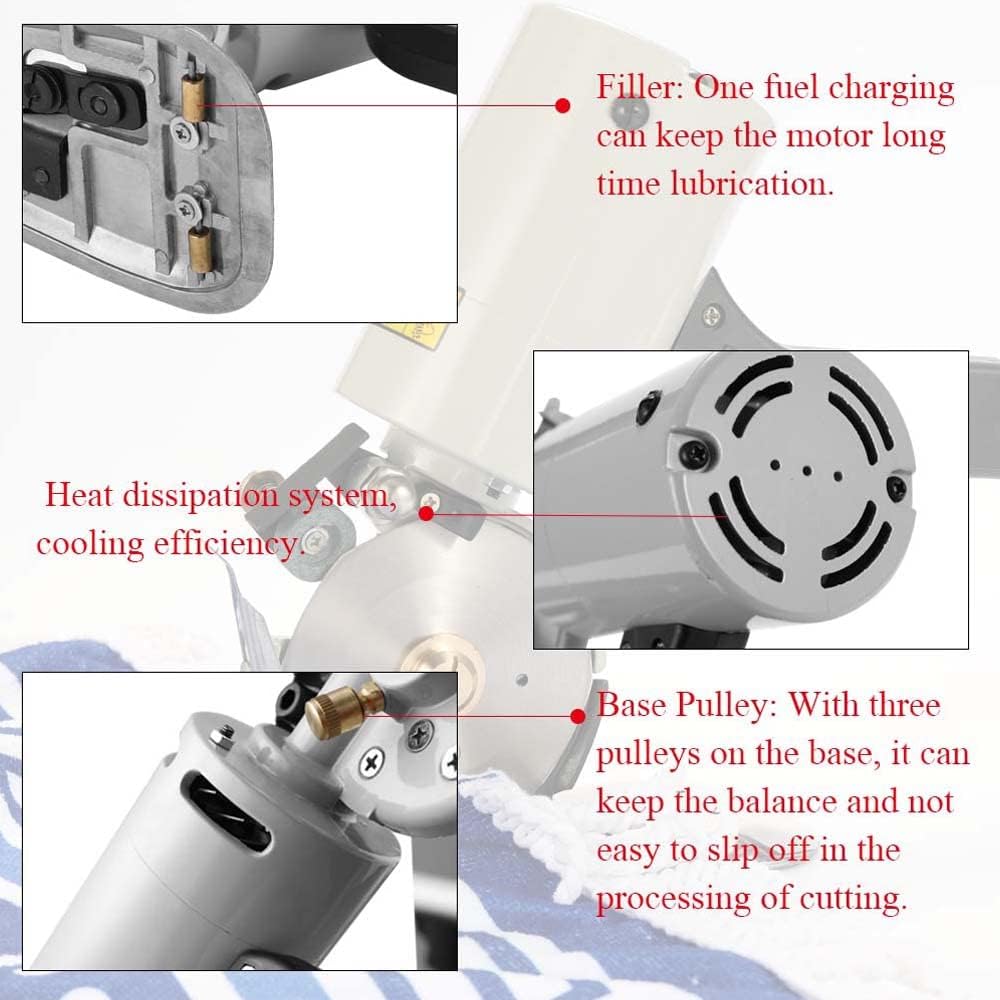 Filler: One fuel charging can keep the motor long time lubrication.

Heat dissipation system, cooling efficiency.

Base Pulley: With three pulleys on the base, it can keep the balance and not easy to slip off in the processing of cutting.