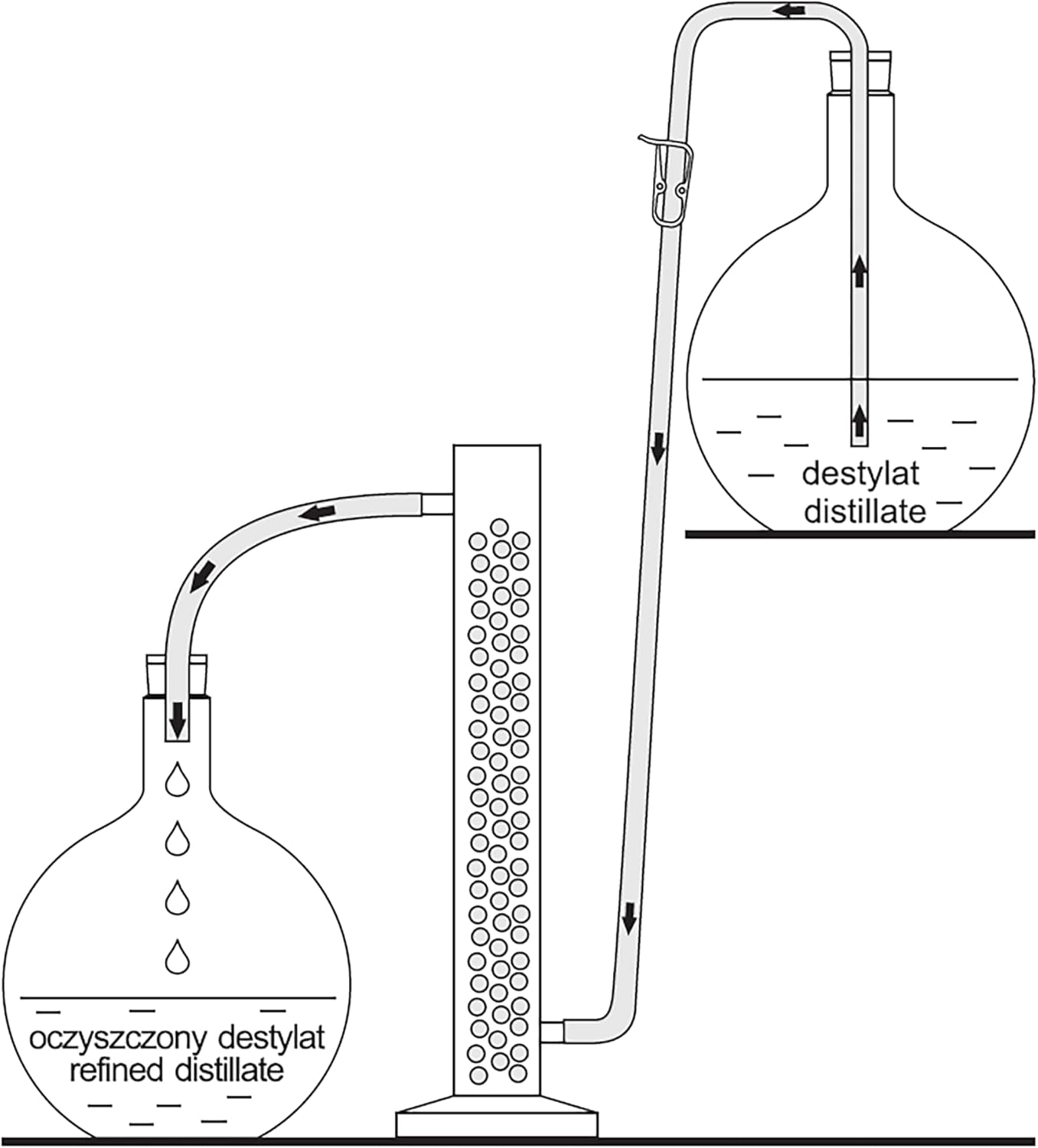 destylat
distillate

oczyszczony destylat
refined distillate