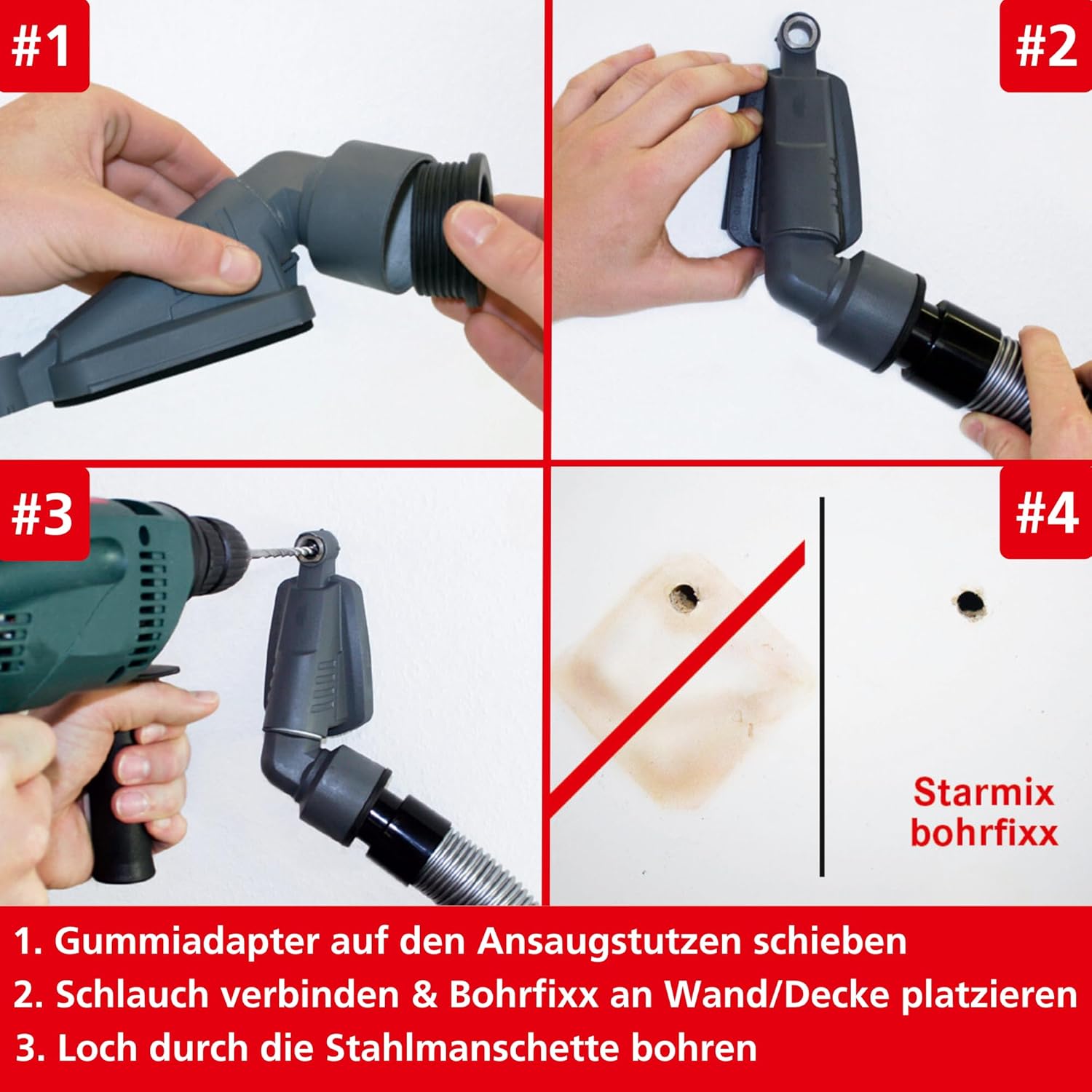 #1

#2

#3

#4

Starmix bohrfixx

1. Gummiadapter auf den Ansaugstutzen schieben
2. Schlauch verbinden & Bohrfixx an Wand/Decke platzieren
3. Loch durch die Stahlmanschette bohren