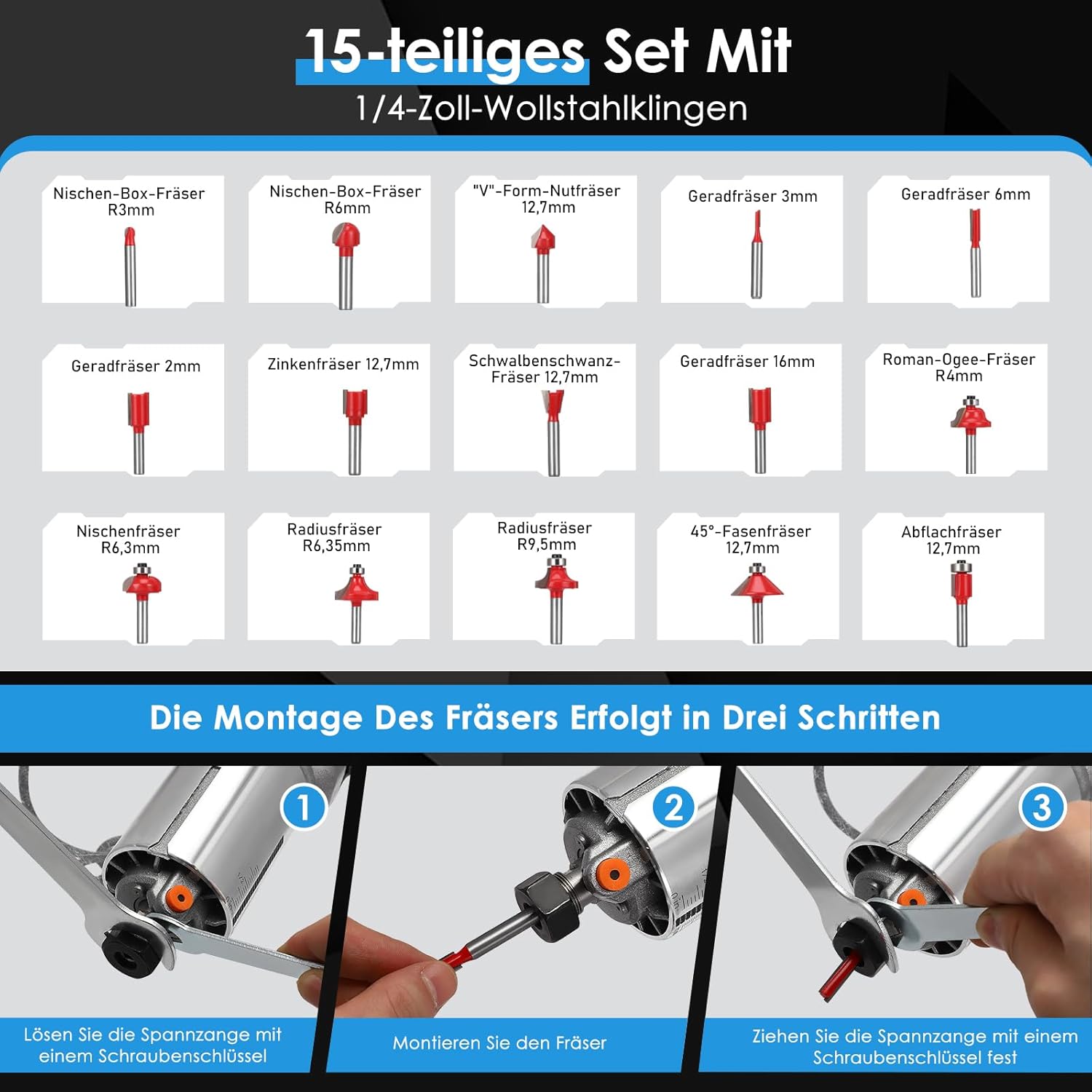 15-teiliges Set Mit
1/4-Zoll-Wollstahlklingen

Nischen-Box-Fräser R3mm

Nischen-Box-Fräser R6mm

"V"-Form-Nutfräser 12,7mm

Geradfräser 3mm

Geradfräser 6mm

Geradfräser 2mm

Zinkenfräser 12,7mm

Schwalbenschwanz-Fräser 12,7mm

Geradfräser 16mm

Roman-Ogee-Fräser R4mm

Nischenfräser R6,3mm

Radiusfräser R6,35mm

Radiusfräser R9,5mm

45°-Fasenfräser 12,7mm

Abflachfräser 12,7mm

Die Montage Des Fräsers Erfolgt in Drei Schritten

1

2

3

Lösen Sie die Spannzange mit einem Schraubenschlüssel

Montieren Sie den Fräser

Ziehen Sie die Spannzange mit einem Schraubenschlüssel fest