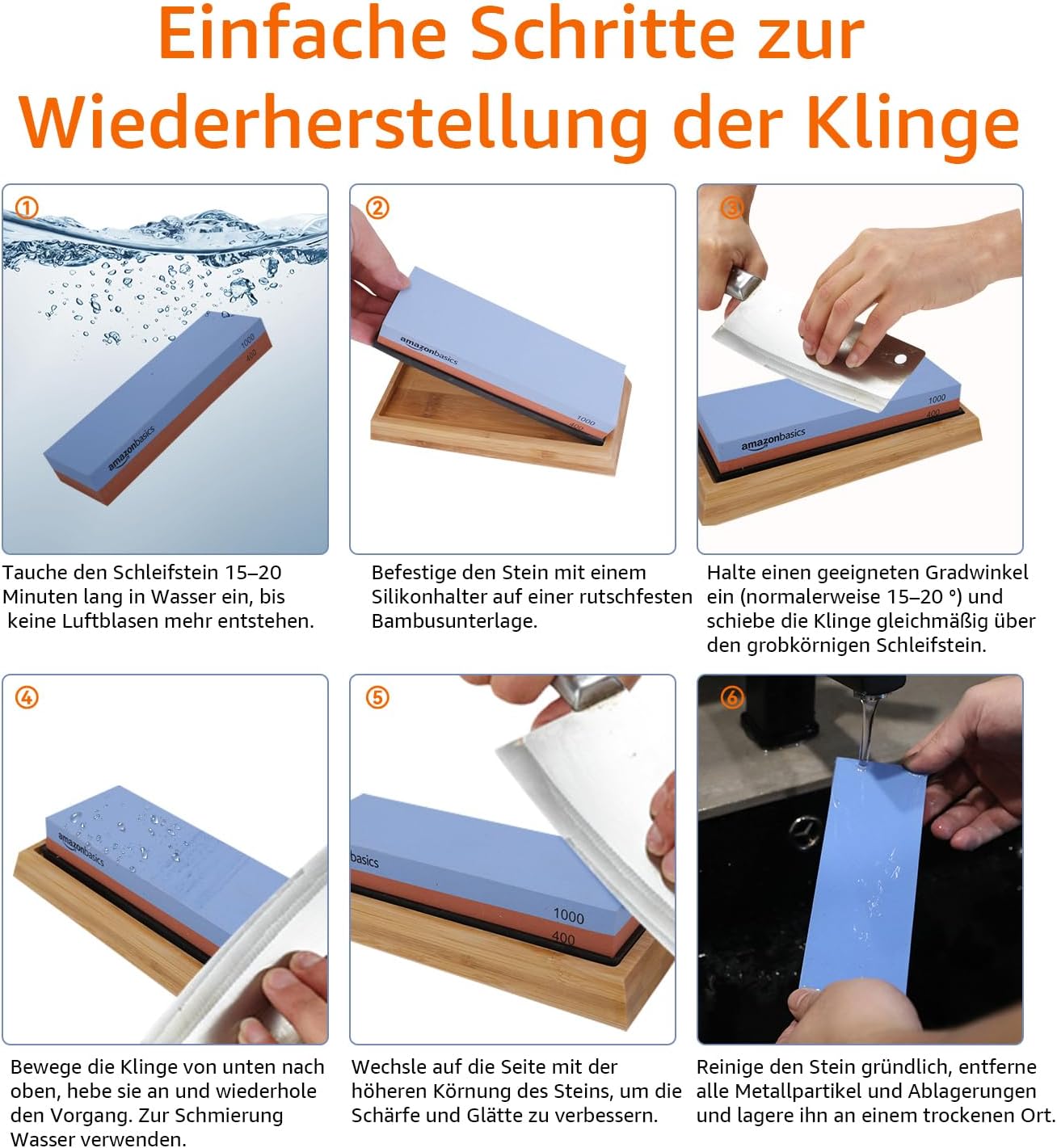 Einfache Schritte zur Wiederherstellung der Klinge

①

1000
400
amazonbasics

Tauche den Schleifstein 15–20 Minuten lang in Wasser ein, bis keine Luftblasen mehr entstehen.

②

amazonbasics
1000
400

Befestige den Stein mit einem Silikonhalter auf einer rutschfesten Bambusunterlage.

③

1000
400
amazonbasics

Halte einen geeigneten Gradwinkel ein (normalerweise 15–20 °) und schiebe die Klinge gleichmäßig über den grobkörnigen Schleifstein.

④

amazonbasics

Bewege die Klinge von unten nach oben, hebe sie an und wiederhole den Vorgang. Zur Schmierung Wasser verwenden.

⑤

basics
1000
400

Wechsle auf die Seite mit der höheren Körnung des Steins, um die Schärfe und Glätte zu verbessern.

⑥

Reinige den Stein gründlich, entferne alle Metallpartikel und Ablagerungen und lagere ihn an einem trockenen Ort.