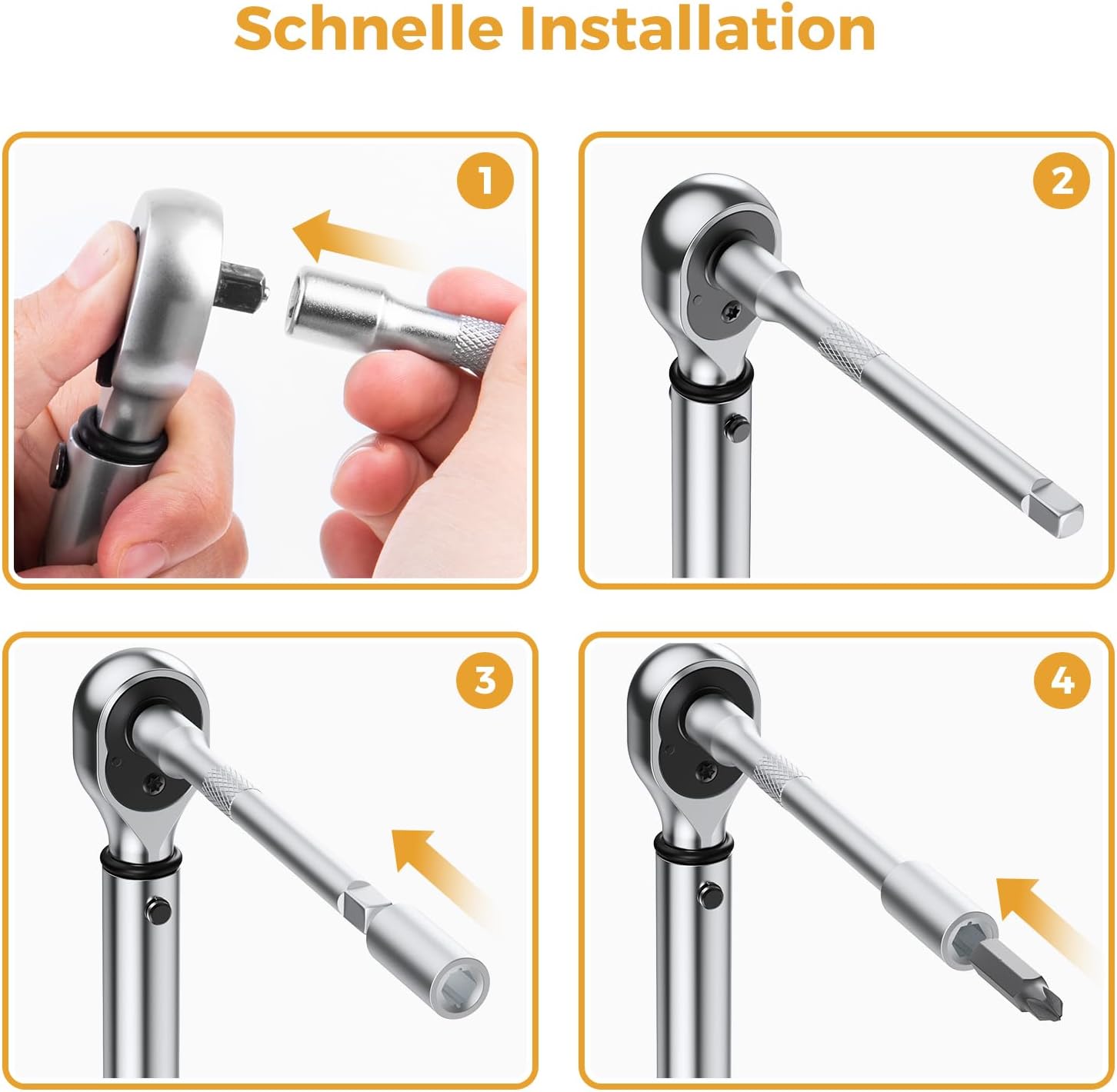 Schnelle Installation

1

2

3

4