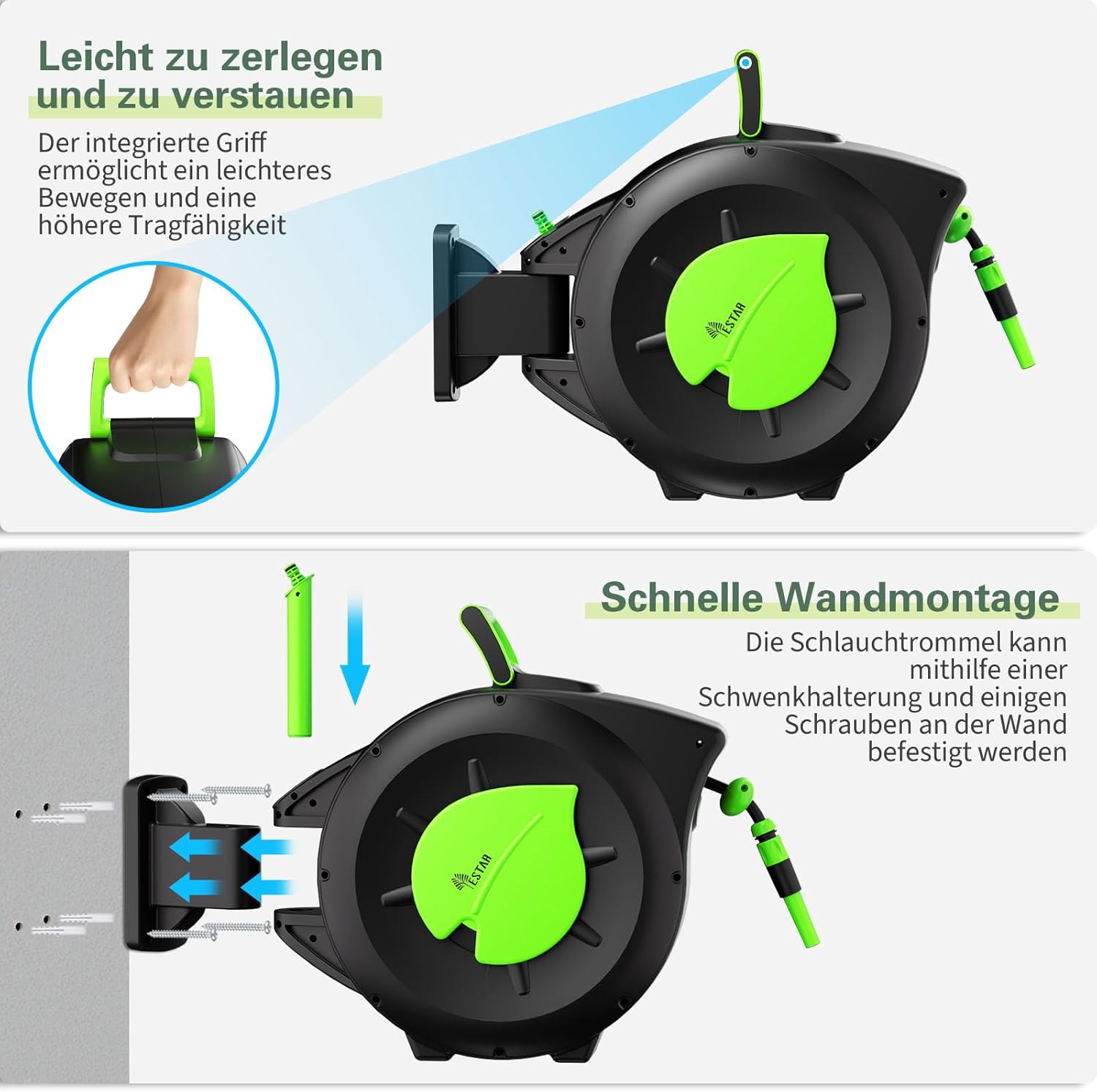 Leicht zu zerlegen und zu verstauen

Der integrierte Griff ermöglicht ein leichteres Bewegen und eine höhere Tragfähigkeit

YESTAR

Schnelle Wandmontage

Die Schlauchtrommel kann mithilfe einer Schwenkhalterung und einigen Schrauben an der Wand befestigt werden

YESTAR