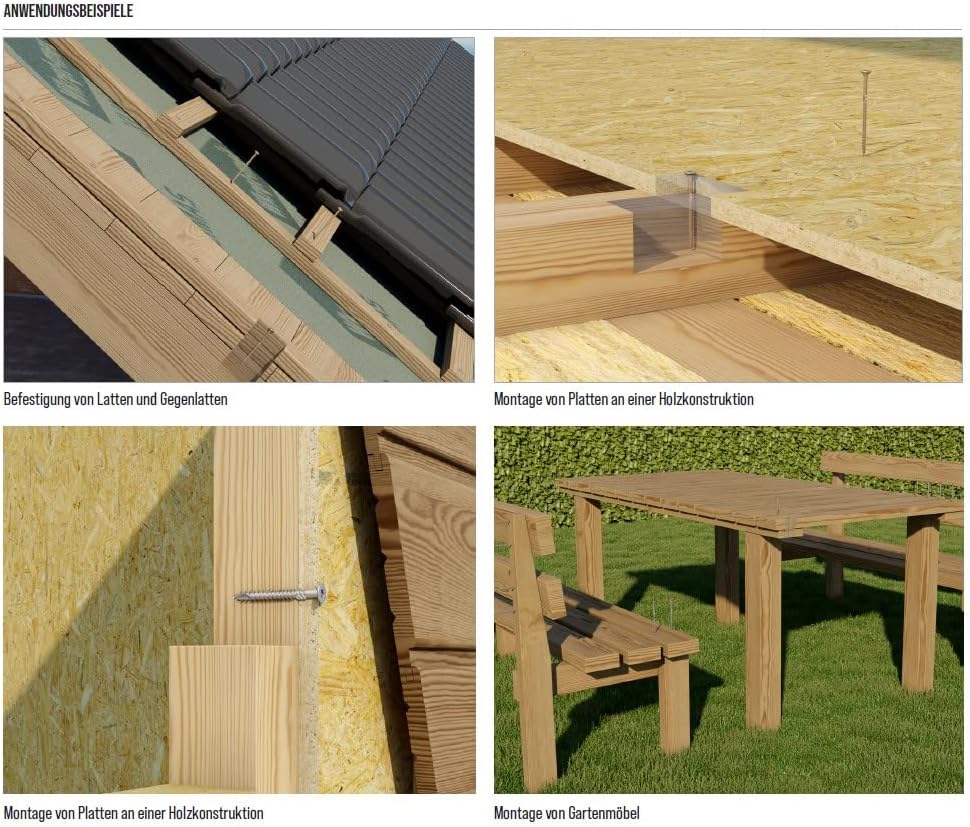 ANWENDUNGSBEISPIELE

Befestigung von Latten und Gegenlatten

Montage von Platten an einer Holzkonstruktion

Montage von Platten an einer Holzkonstruktion

Montage von Gartenmöbel