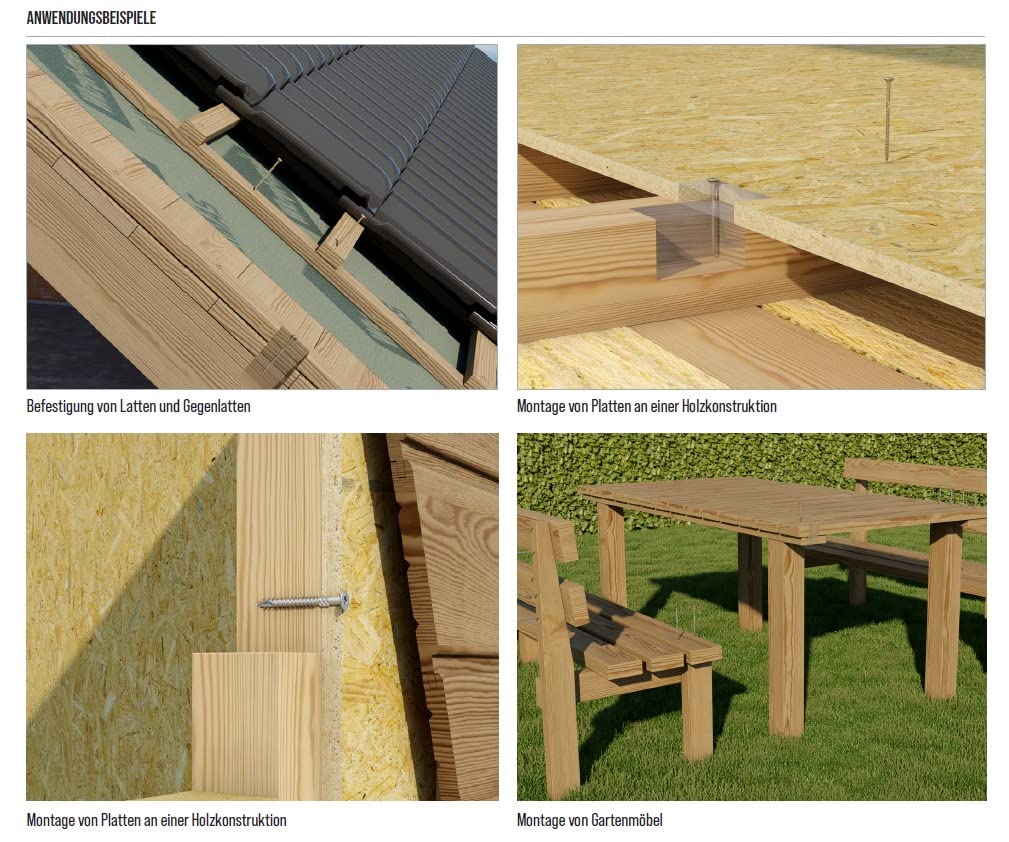 ANWENDUNGSBEISPIELE

Befestigung von Latten und Gegenlatten

Montage von Platten an einer Holzkonstruktion

Montage von Platten an einer Holzkonstruktion

Montage von Gartenmöbel