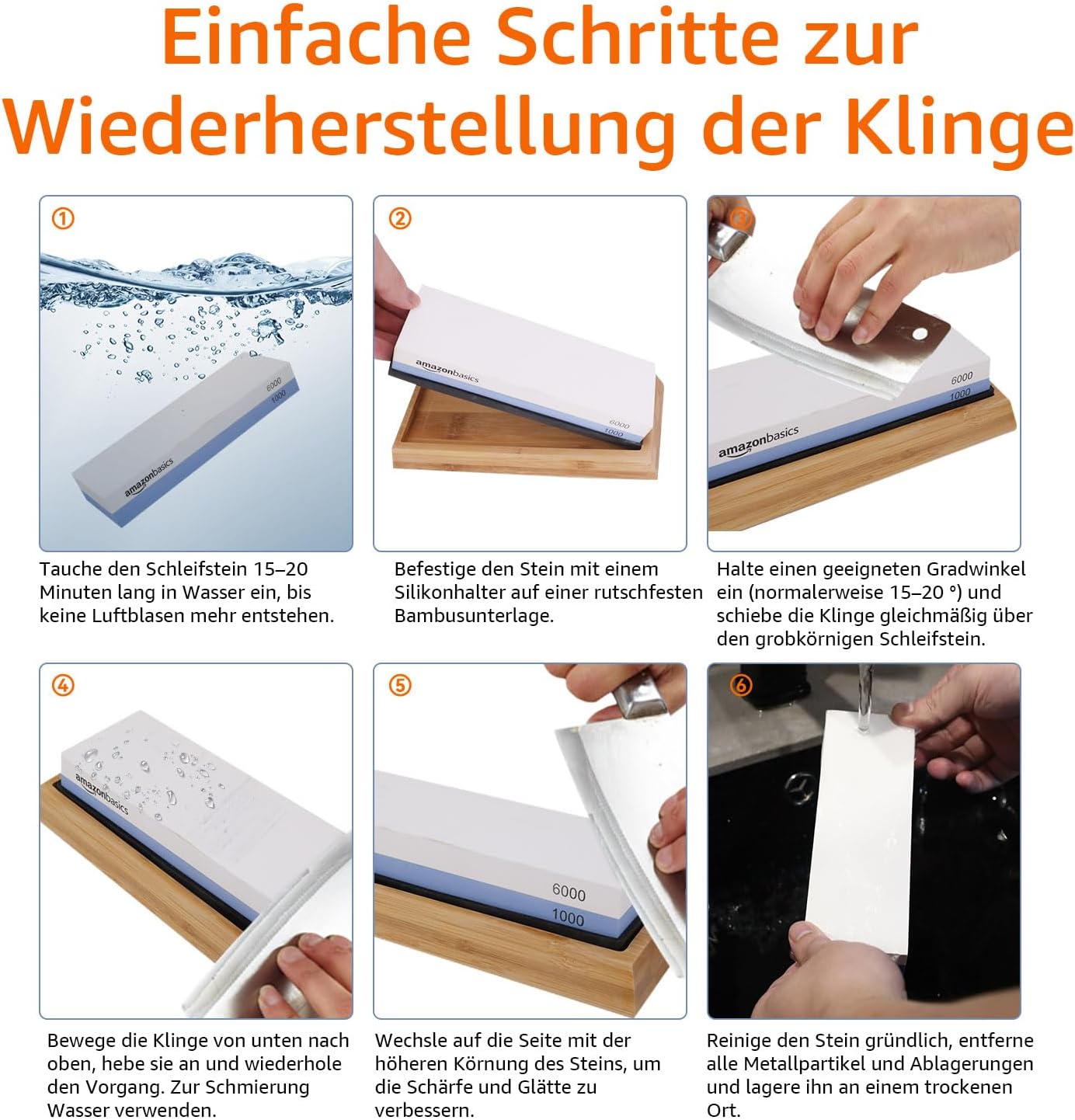 Einfache Schritte zur Wiederherstellung der Klinge

①

6000
1000
amazonbasics

Tauche den Schleifstein 15–20 Minuten lang in Wasser ein, bis keine Luftblasen mehr entstehen.

②

amazonbasics
6000
1000

Befestige den Stein mit einem Silikonhalter auf einer rutschfesten Bambusunterlage.

③

6000
1000
amazonbasics

Halte einen geeigneten Gradwinkel ein (normalerweise 15–20 °) und schiebe die Klinge gleichmäßig über den grobkörnigen Schleifstein.

④

amazonbasics

Bewege die Klinge von unten nach oben, hebe sie an und wiederhole den Vorgang. Zur Schmierung Wasser verwenden.

⑤

6000
1000

Wechsle auf die Seite mit der höheren Körnung des Steins, um die Schärfe und Glätte zu verbessern.

⑥

Reinige den Stein gründlich, entferne alle Metallpartikel und Ablagerungen und lagere ihn an einem trockenen Ort.