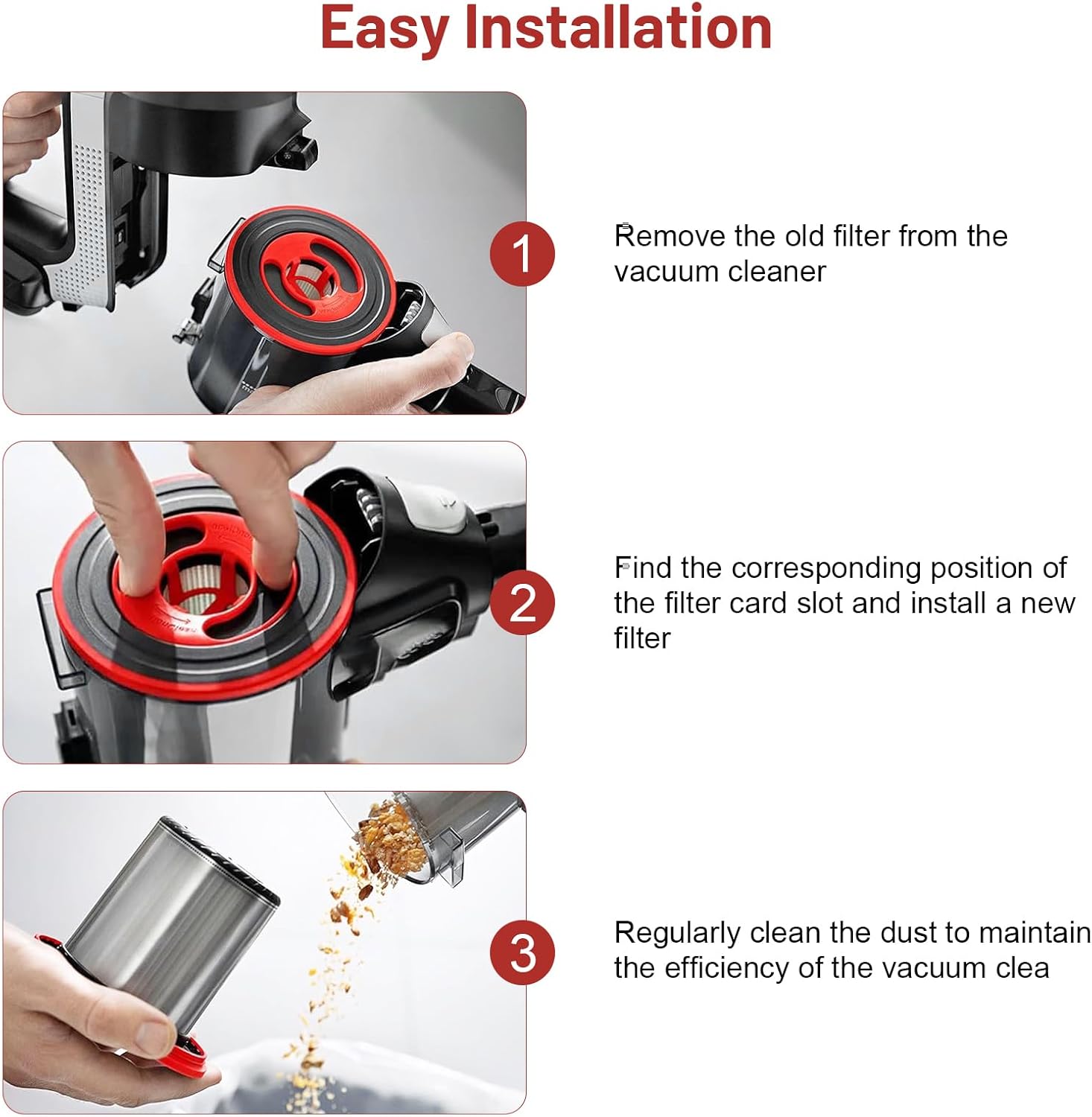 Easy Installation

1

Remove the old filter from the vacuum cleaner

2

Find the corresponding position of the filter card slot and install a new filter

3

Regularly clean the dust to maintain the efficiency of the vacuum clea