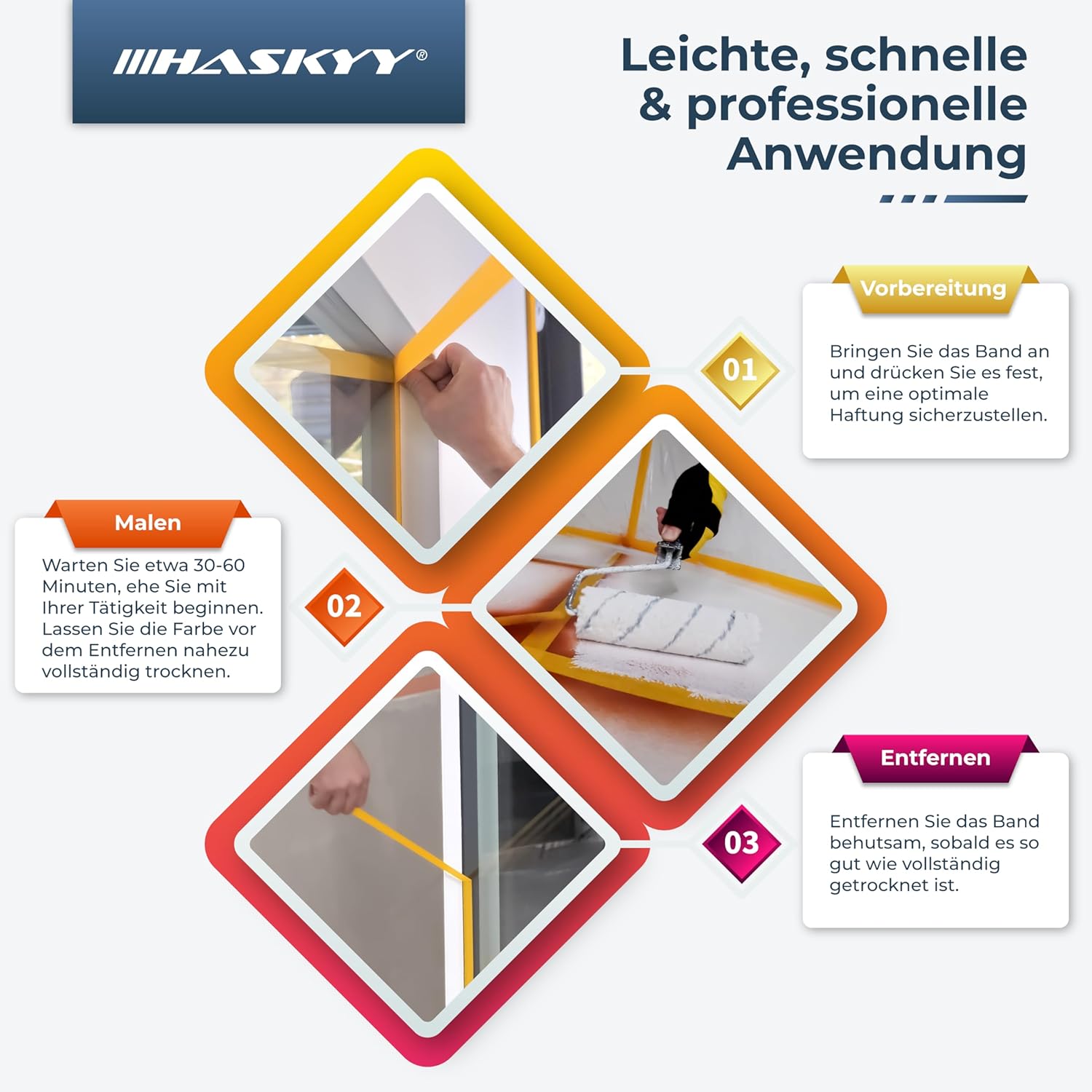 HASKYY®

Leichte, schnelle & professionelle Anwendung

Vorbereitung

01

Bringen Sie das Band an und drücken Sie es fest, um eine optimale Haftung sicherzustellen.

Malen

02

Warten Sie etwa 30-60 Minuten, ehe Sie mit Ihrer Tätigkeit beginnen. Lassen Sie die Farbe vor dem Entfernen nahezu vollständig trocknen.

Entfernen

03

Entfernen Sie das Band behutsam, sobald es so gut wie vollständig getrocknet ist.