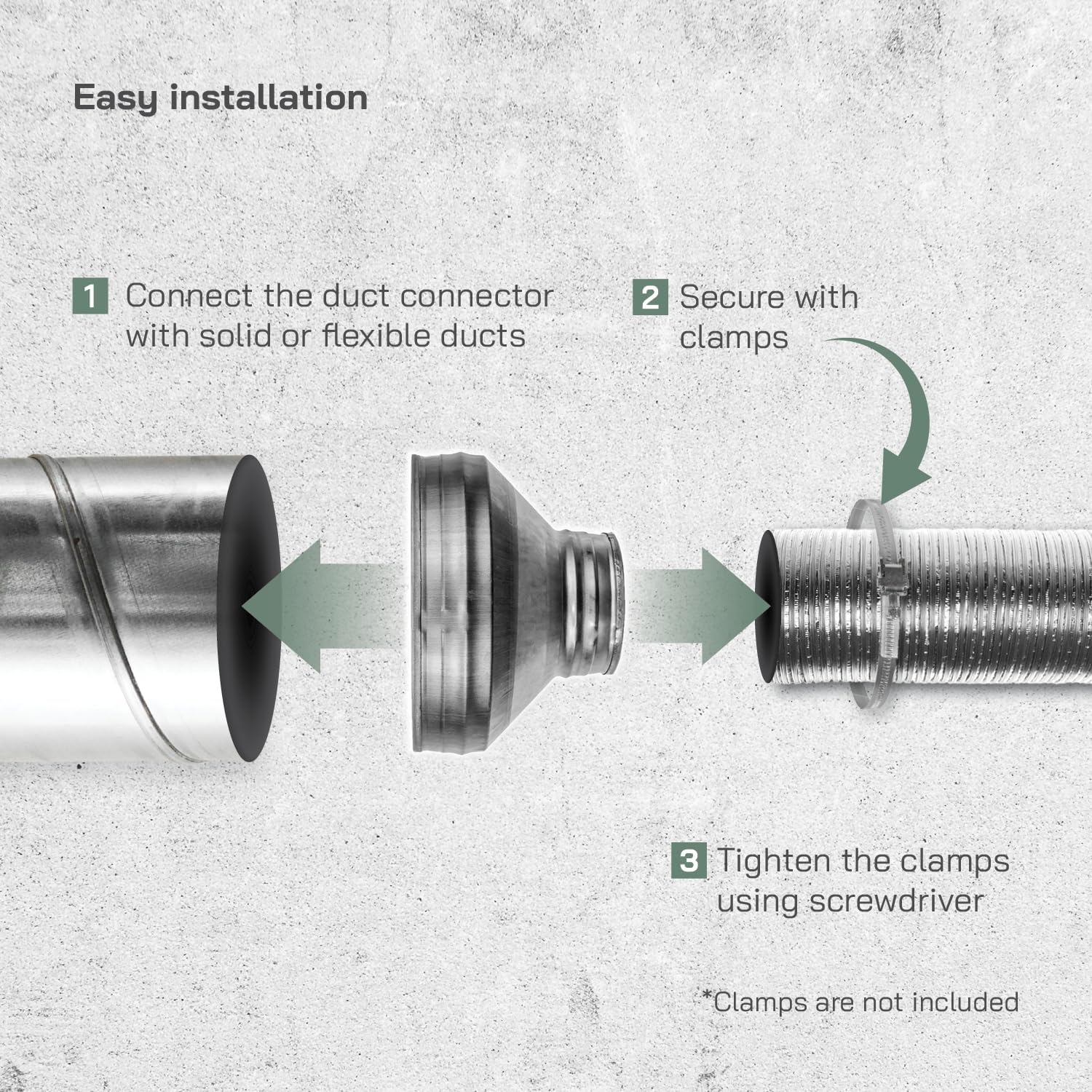 Easy installation

1 Connect the duct connector with solid or flexible ducts

2 Secure with clamps

3 Tighten the clamps using screwdriver

*Clamps are not included