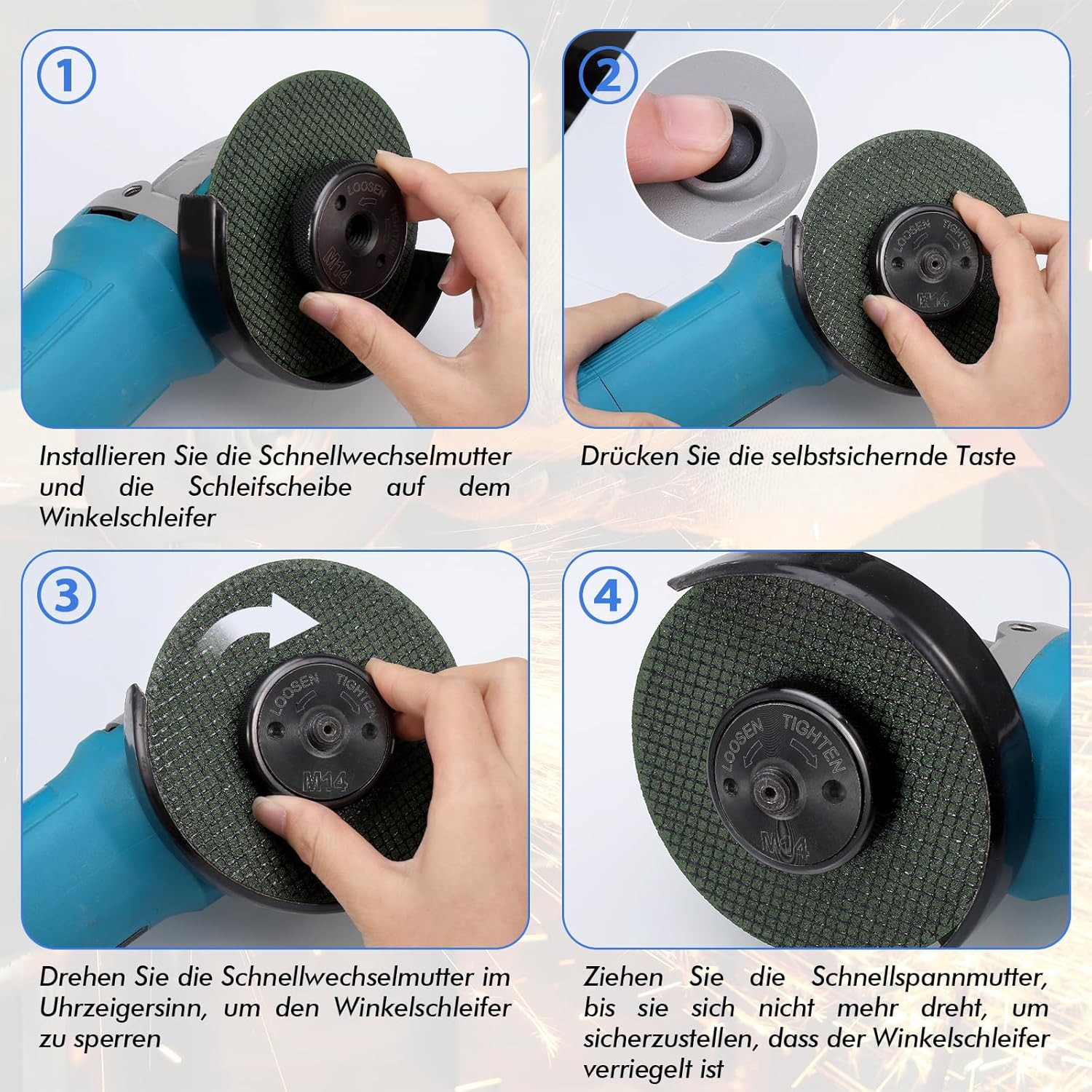 1

LOOSEN

TIGHTEN

M14

Installieren Sie die Schnellwechselmutter und die Schleifscheibe auf dem Winkelschleifer

2

LOOSEN

TIGHTEN

M14

Drücken Sie die selbstsichernde Taste

3

LOOSEN

TIGHTEN

M14

Drehen Sie die Schnellwechselmutter im Uhrzeigersinn, um den Winkelschleifer zu sperren

4

LOOSEN

TIGHTEN

M14

Ziehen Sie die Schnellspannmutter, bis sie sich nicht mehr dreht, um sicherzustellen, dass der Winkelschleifer verriegelt ist