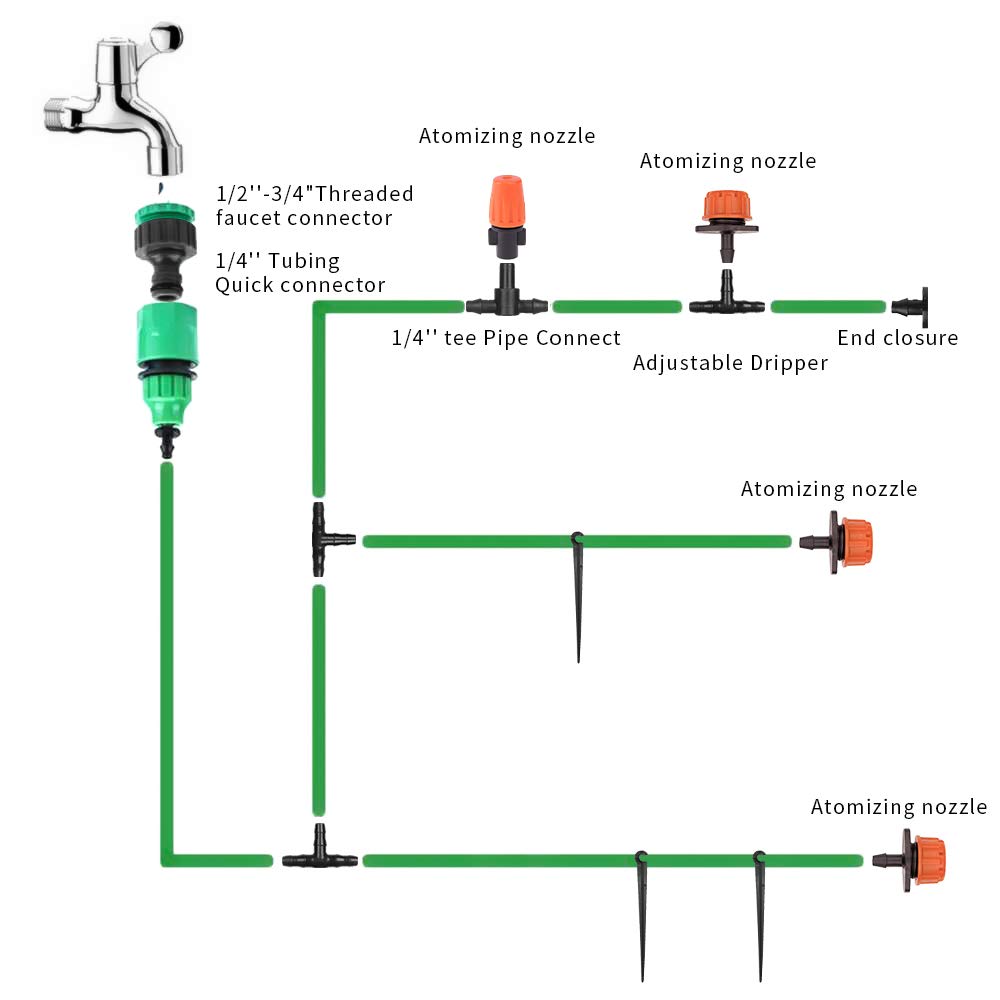 Atomizing nozzle

Atomizing nozzle

1/2''-3/4"Threaded faucet connector

1/4'' Tubing Quick connector

1/4'' tee Pipe Connect

Adjustable Dripper

End closure

Atomizing nozzle

Atomizing nozzle