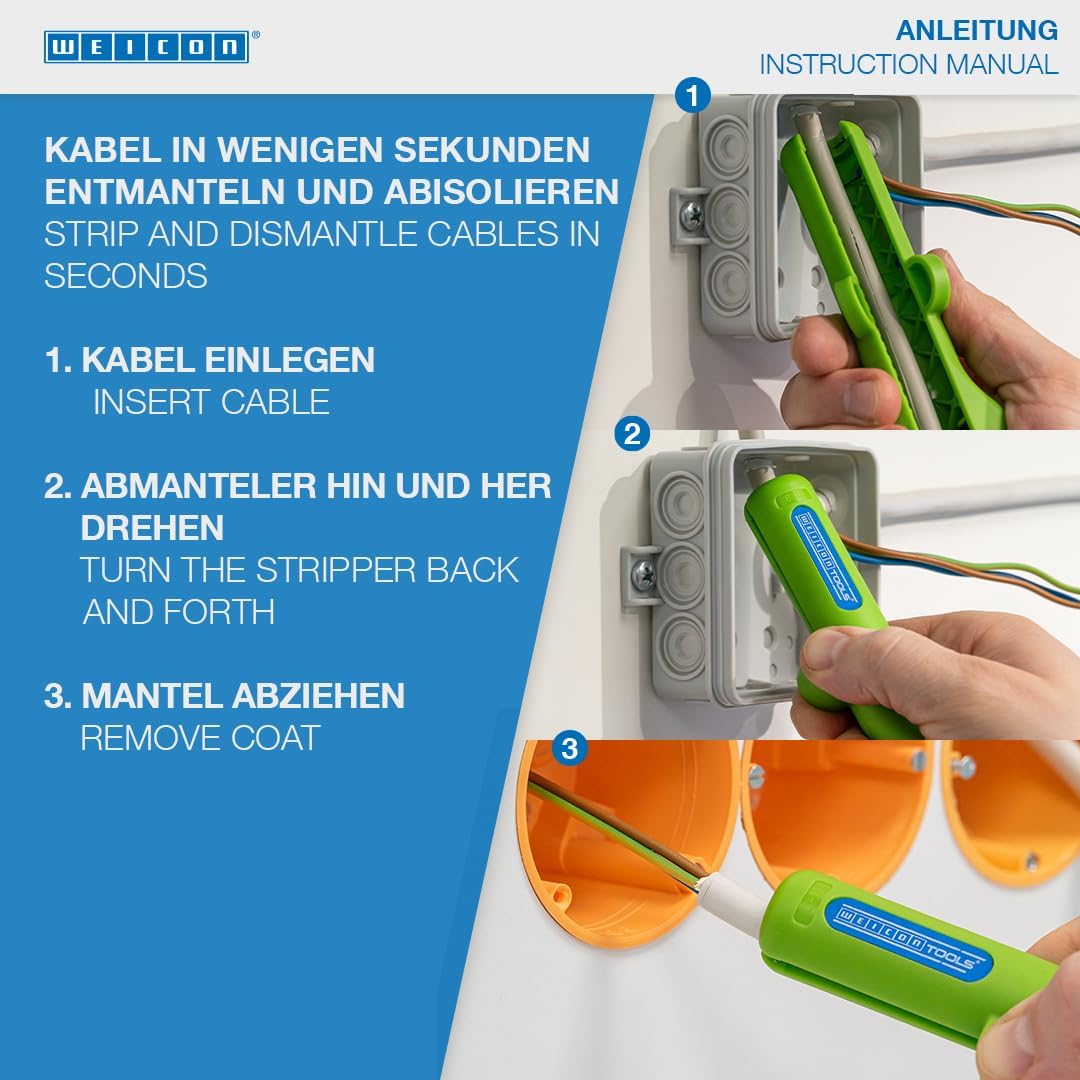 WEICON®

ANLEITUNG
INSTRUCTION MANUAL

KABEL IN WENIGEN SEKUNDEN ENTMANTELN UND ABISOLIEREN
STRIP AND DISMANTLE CABLES IN SECONDS

1. KABEL EINLEGEN
INSERT CABLE

2. ABMANTELER HIN UND HER DREHEN
TURN THE STRIPPER BACK AND FORTH

3. MANTEL ABZIEHEN
REMOVE COAT

1

2

WEICON TOOLS

3

WEICON TOOLS