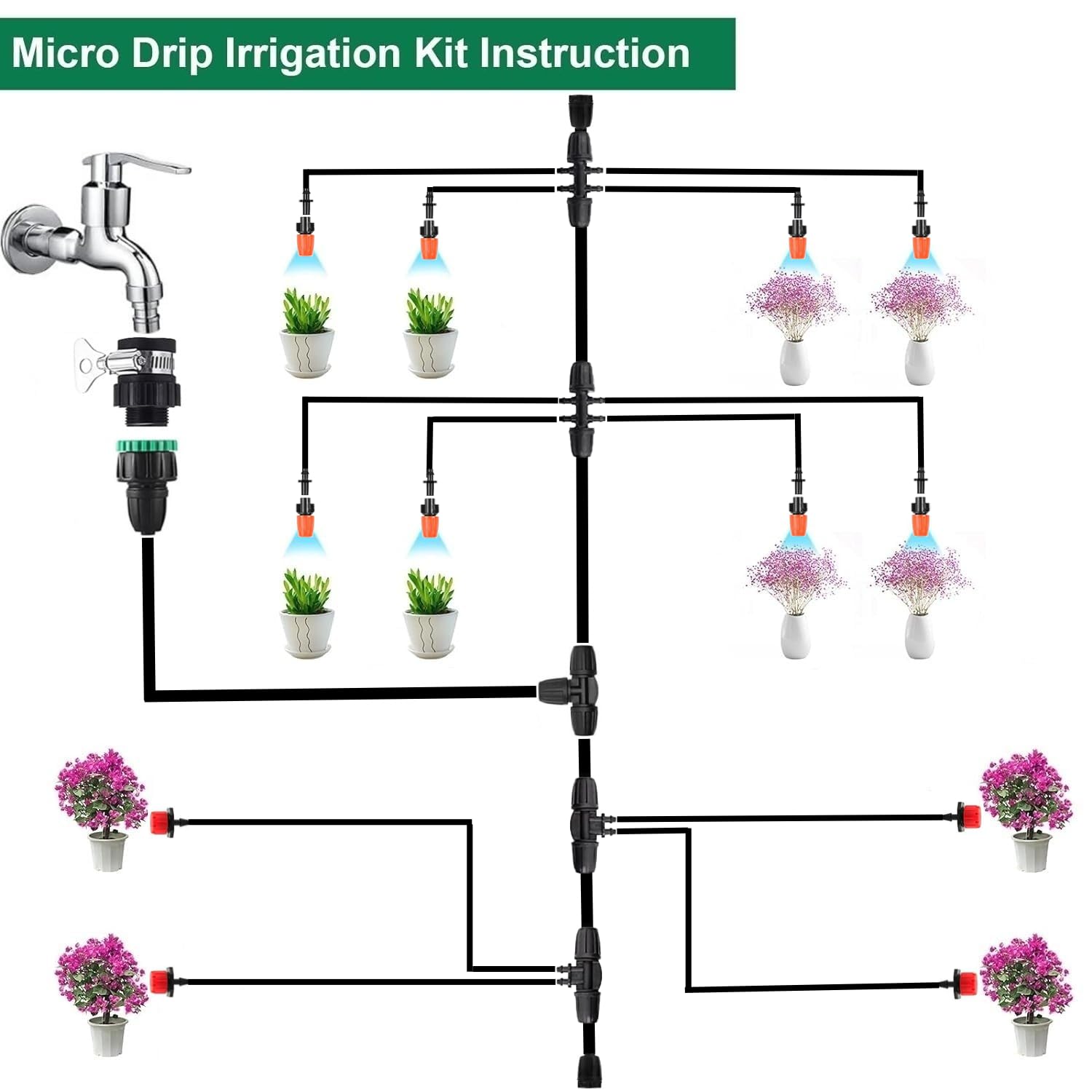 Micro Drip Irrigation Kit Instruction