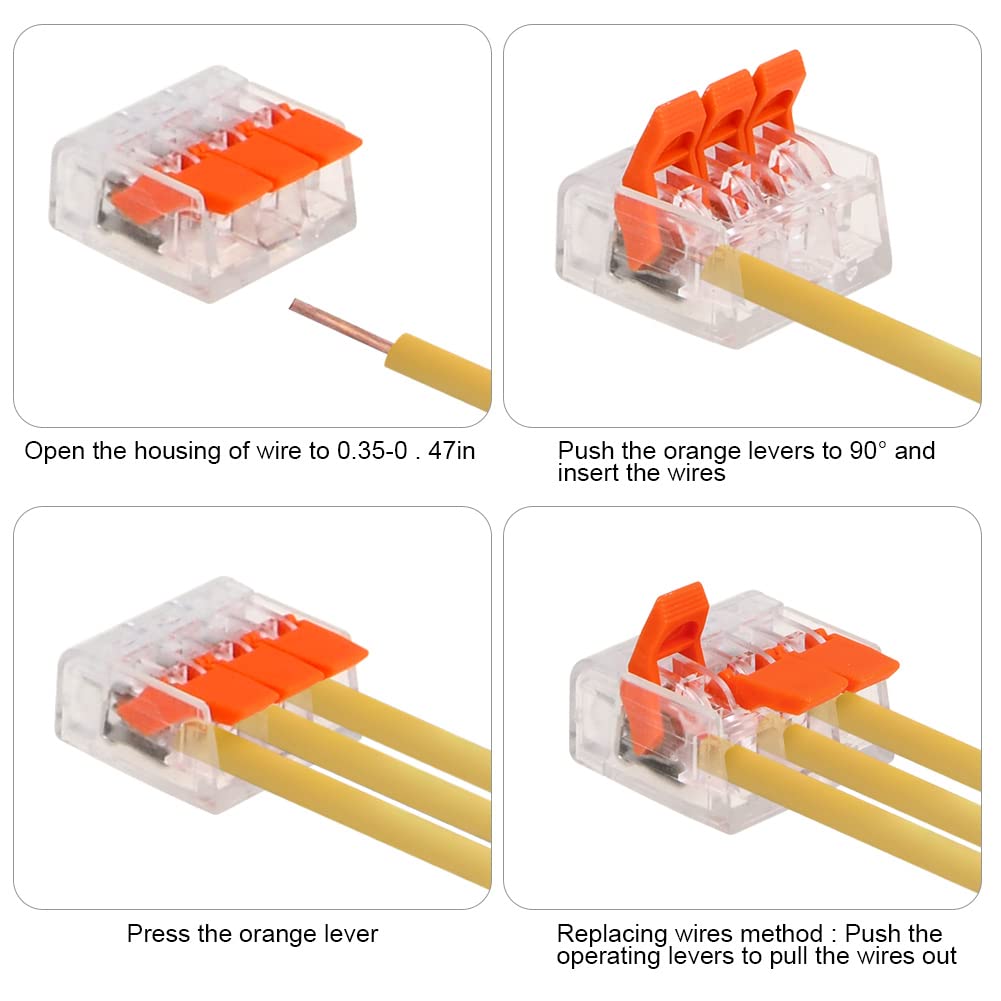 Open the housing of wire to 0.35-0 . 47in

Push the orange levers to 90° and insert the wires

Press the orange lever

Replacing wires method : Push the operating levers to pull the wires out