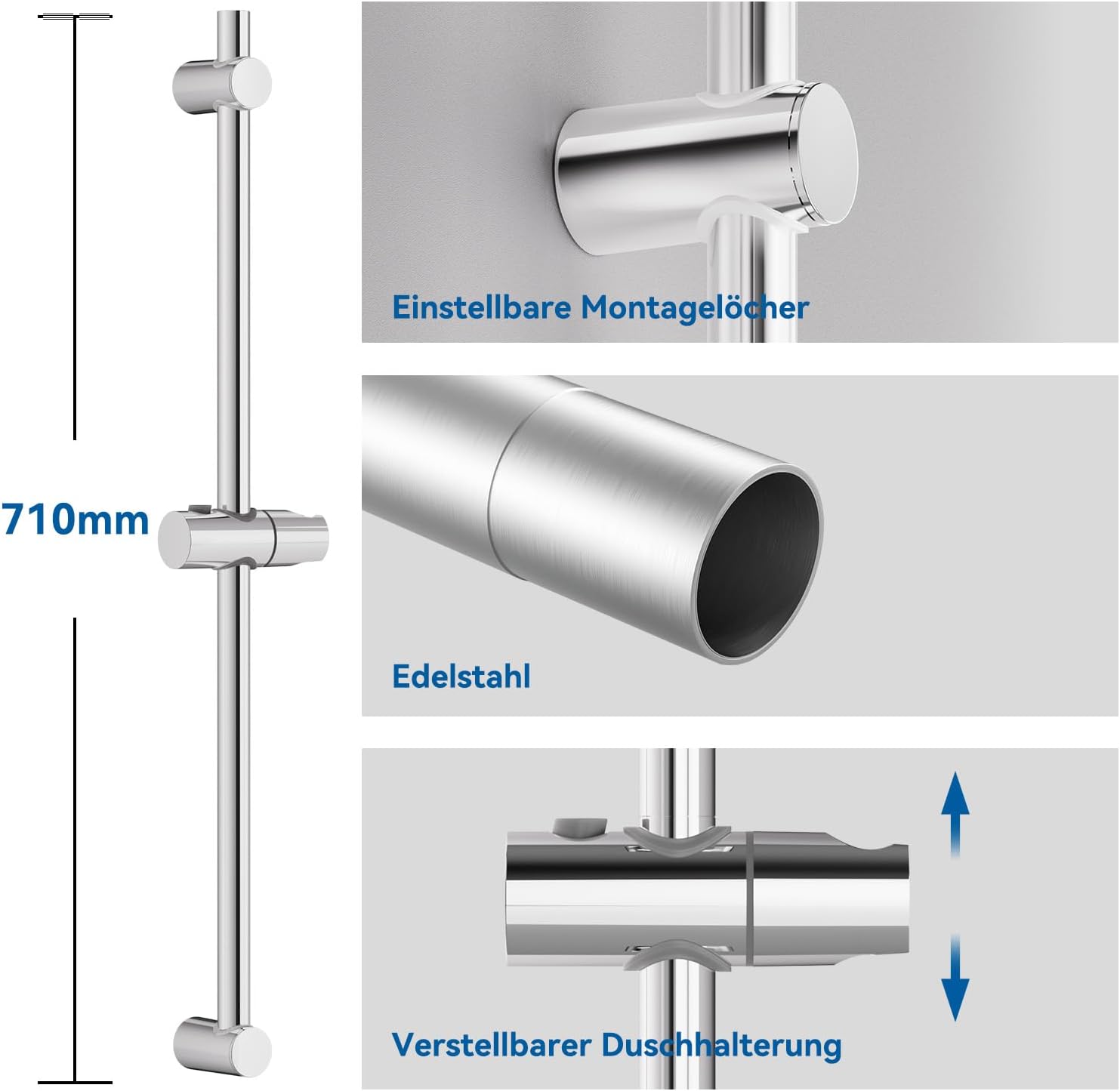 710mm

Einstellbare Montagelöcher

Edelstahl

Verstellbarer Duschhalterung