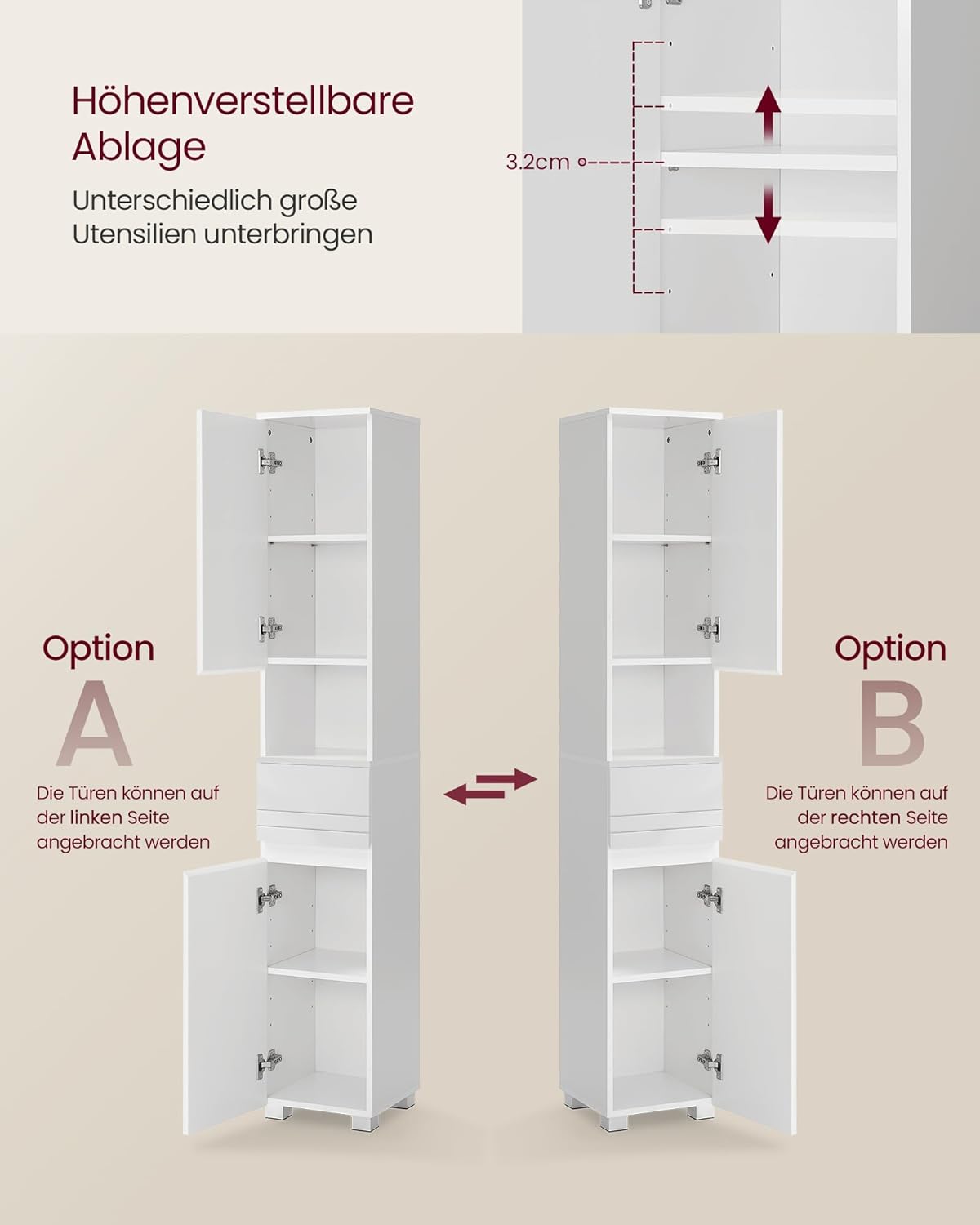 Höhenverstellbare Ablage

Unterschiedlich große Utensilien unterbringen

3.2cm

Option
A
Die Türen können auf der linken Seite angebracht werden

Option
B
Die Türen können auf der rechten Seite angebracht werden