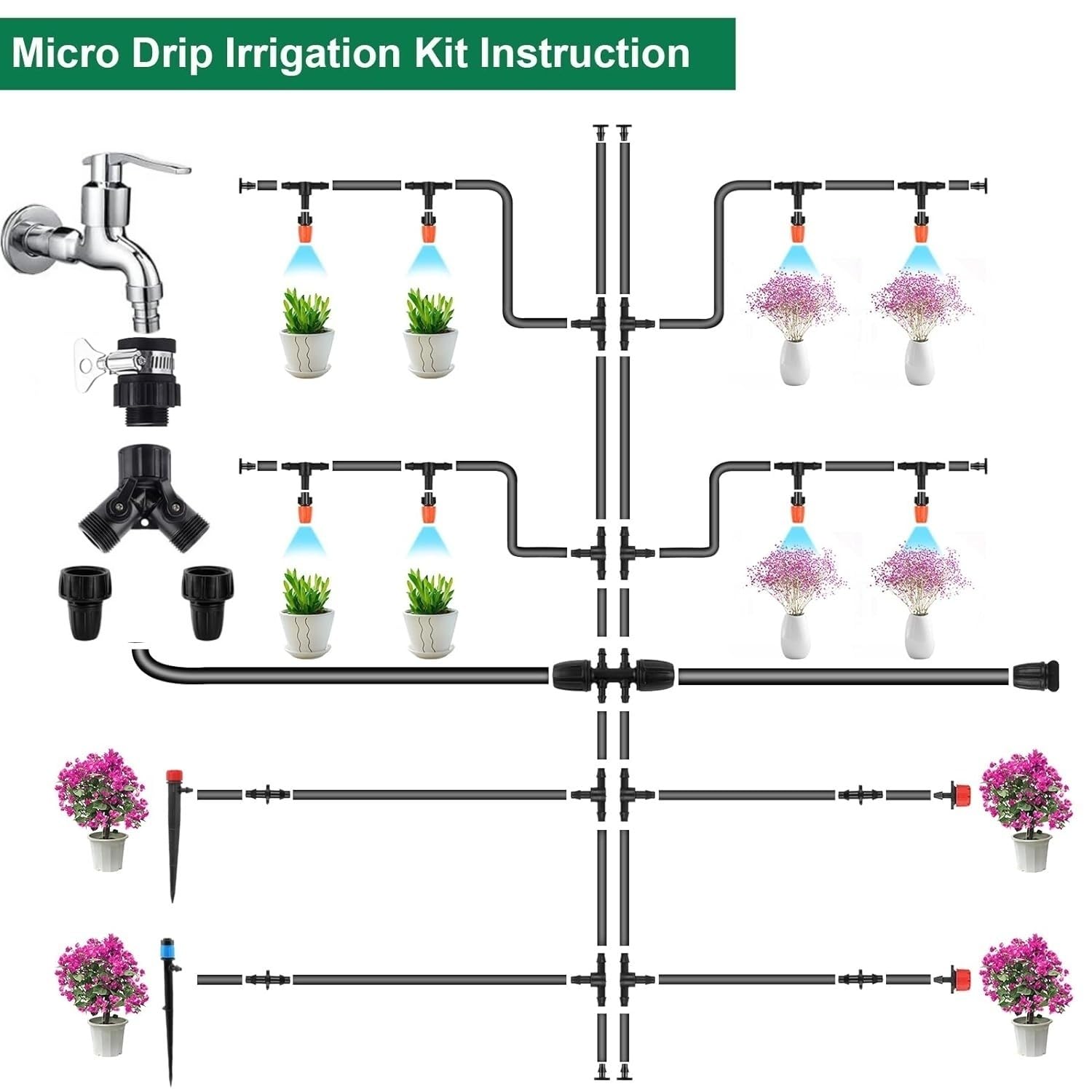 Micro Drip Irrigation Kit Instruction