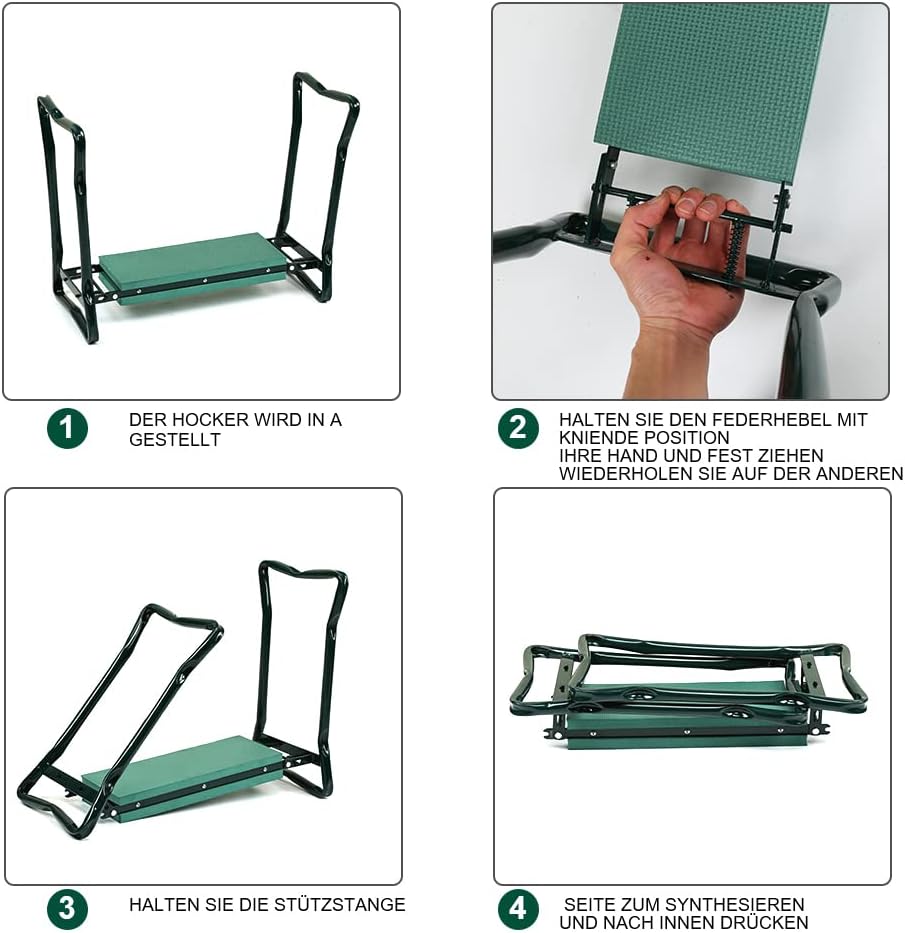 1

DER HOCKER WIRD IN A GESTELLT

2

HALTEN SIE DEN FEDERHEBEL MIT KNIENDE POSITION
IHRE HAND UND FEST ZIEHEN
WIEDERHOLEN SIE AUF DER ANDEREN

3

HALTEN SIE DIE STÜTZSTANGE

4

SEITE ZUM SYNTHESIEREN
UND NACH INNEN DRÜCKEN