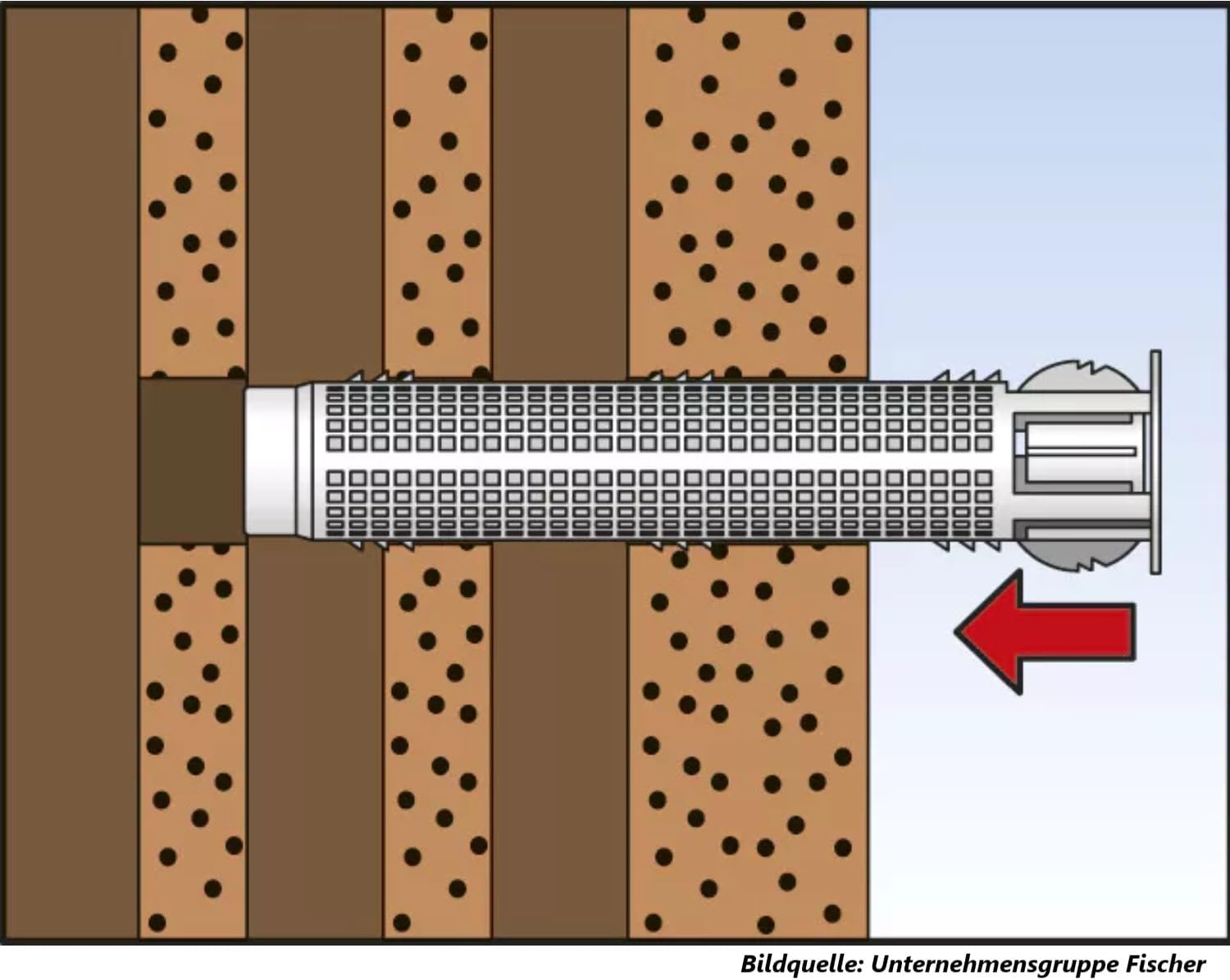 Bildquelle: Unternehmensgruppe Fischer