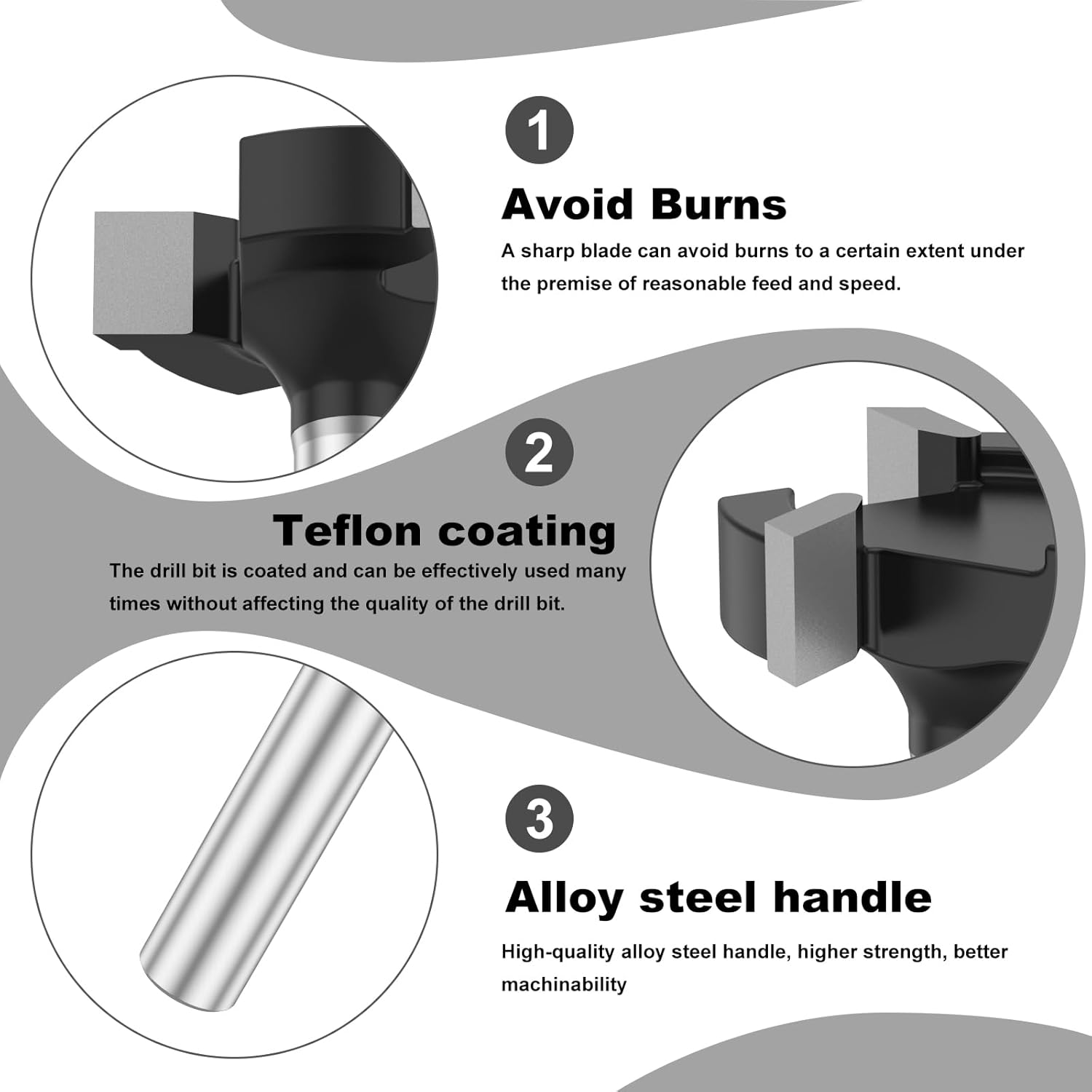 1

Avoid Burns

A sharp blade can avoid burns to a certain extent under the premise of reasonable feed and speed.

2

Teflon coating

The drill bit is coated and can be effectively used many times without affecting the quality of the drill bit.

3

Alloy steel handle

High-quality alloy steel handle, higher strength, better machinability