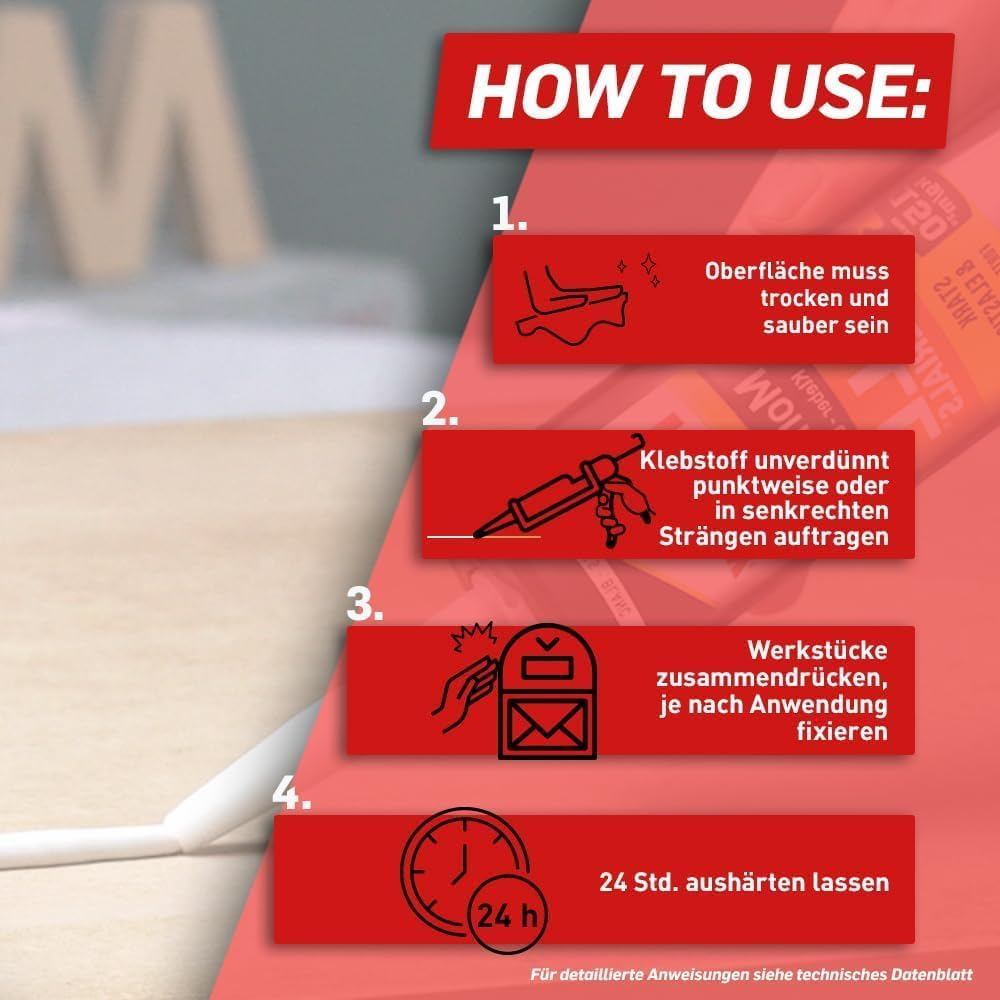 HOW TO USE:

1.

Oberfläche muss trocken und sauber sein

2.

Klebstoff unverdünnt punktweise oder in senkrechten Strängen auftragen

3.

Werkstücke zusammendrücken, je nach Anwendung fixieren

4.

24 h

24 Std. aushärten lassen

Für detaillierte Anweisungen siehe technisches Datenblatt