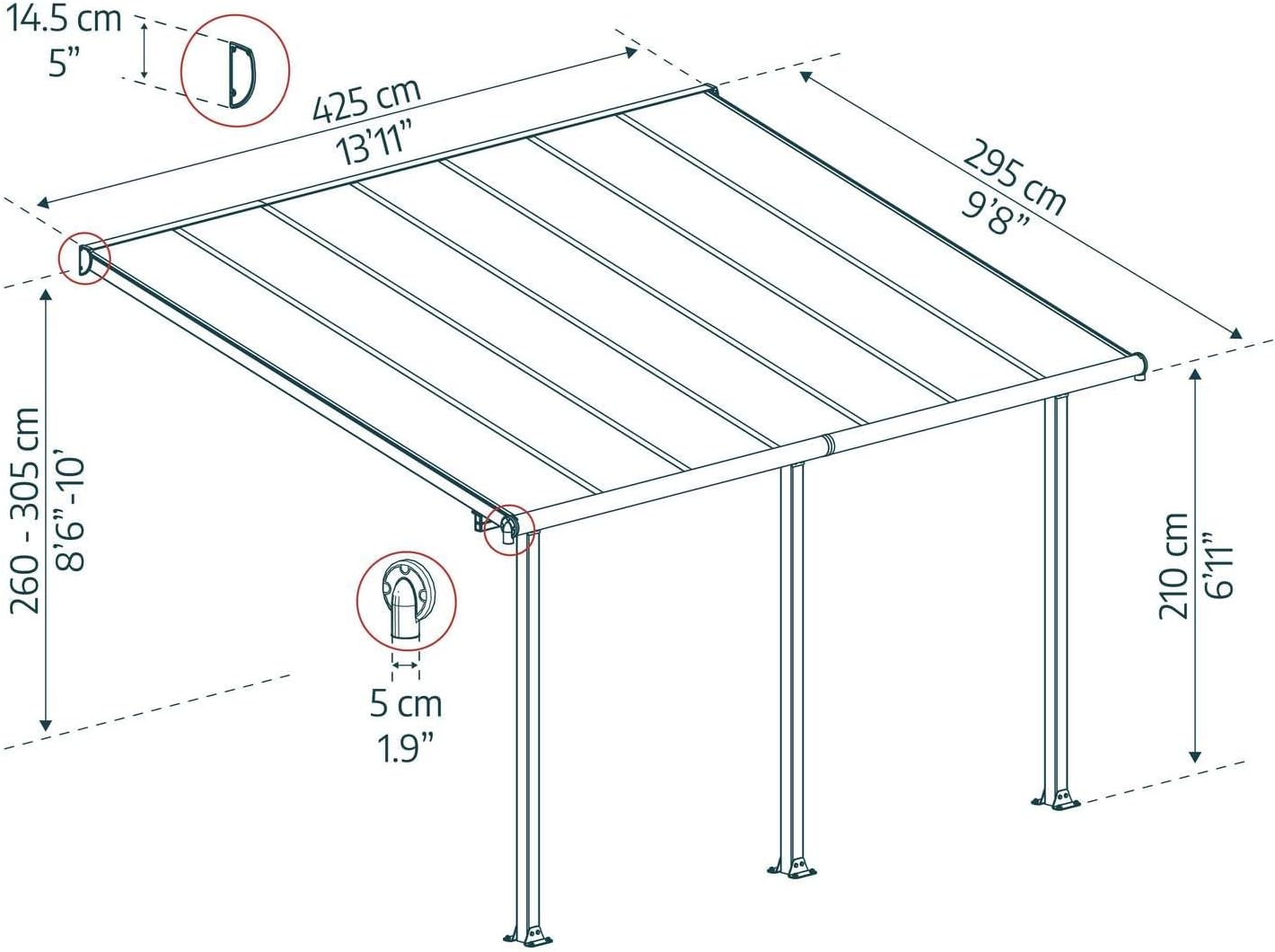 14.5 cm
5”

425 cm
13’11”

295 cm
9’8”

260 - 305 cm
8’6”-10’

5 cm
1.9”

210 cm
6’11”