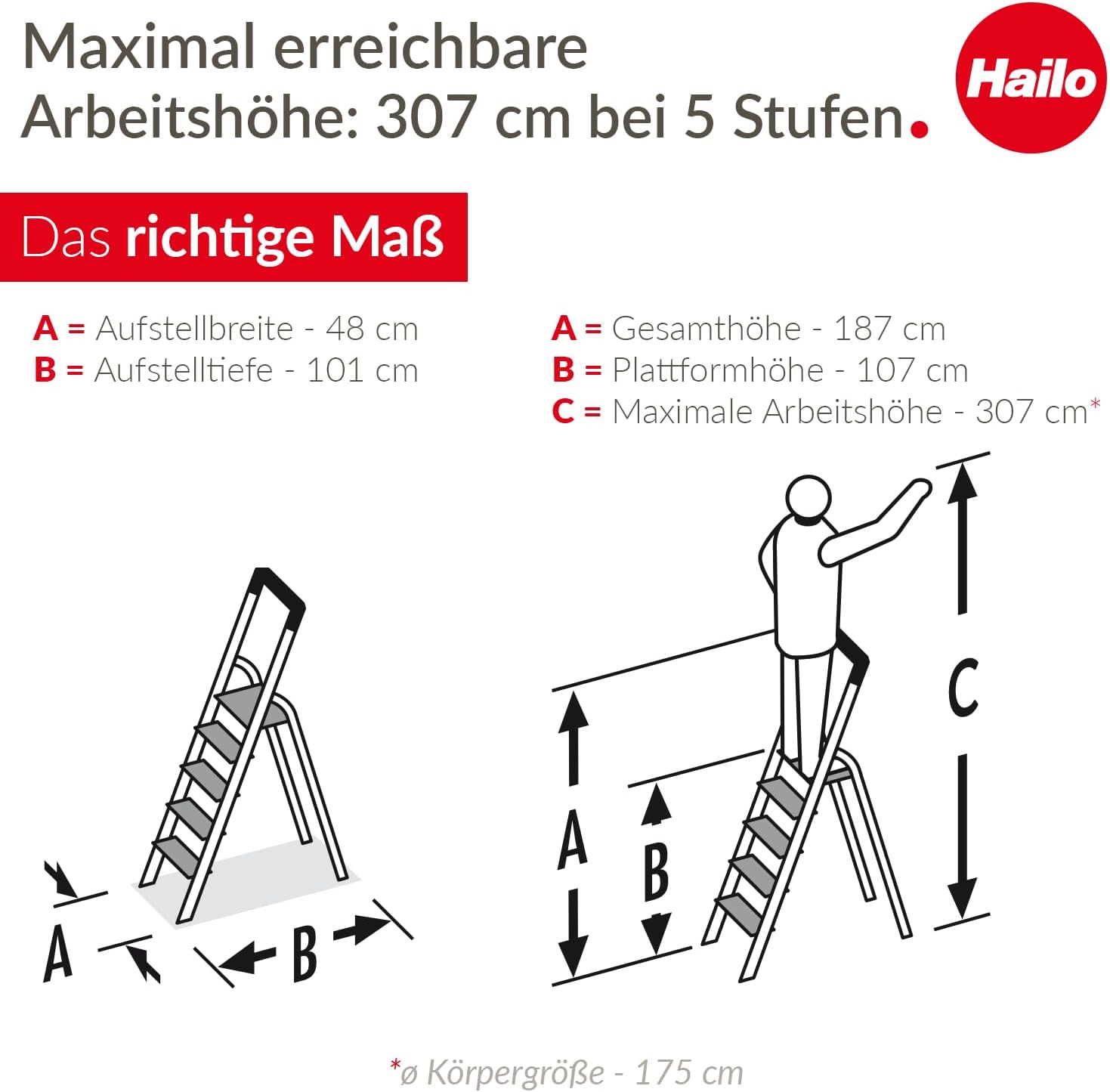 Maximal erreichbare Arbeitshöhe: 307 cm bei 5 Stufen.

Hailo

Das richtige Maß

A = Aufstellbreite - 48 cm
B = Aufstelltiefe - 101 cm

A = Gesamthöhe - 187 cm
B = Plattformhöhe - 107 cm
C = Maximale Arbeitshöhe - 307 cm*

A

B

A

B

C

*ø Körpergröße - 175 cm