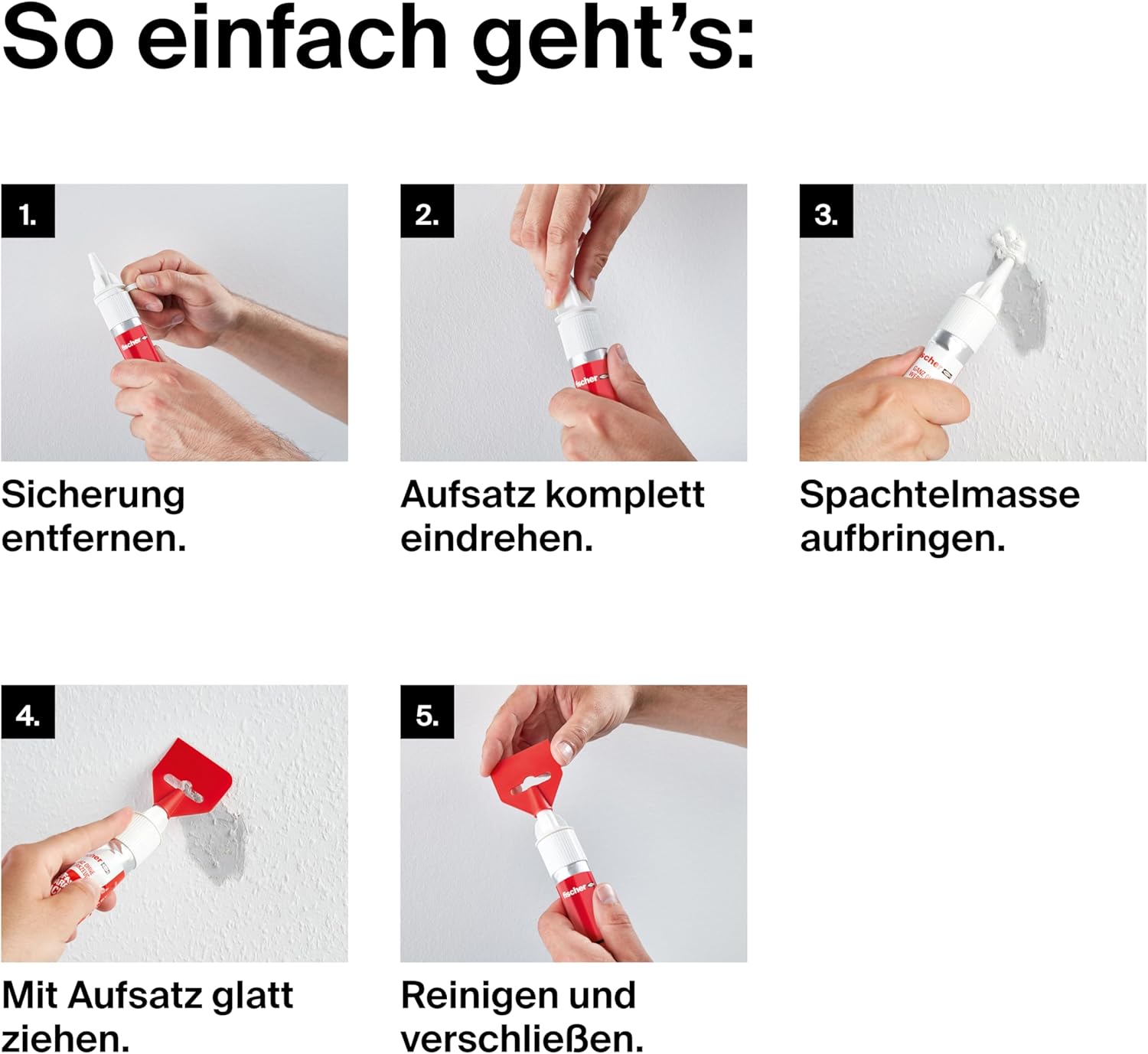 So einfach geht's:

1.

fischer

Sicherung entfernen.

2.

fischer

Aufsatz komplett eindrehen.

3.

fischer

Spachtelmasse aufbringen.

4.

fischer

Mit Aufsatz glatt ziehen.

5.

fischer

Reinigen und verschließen.