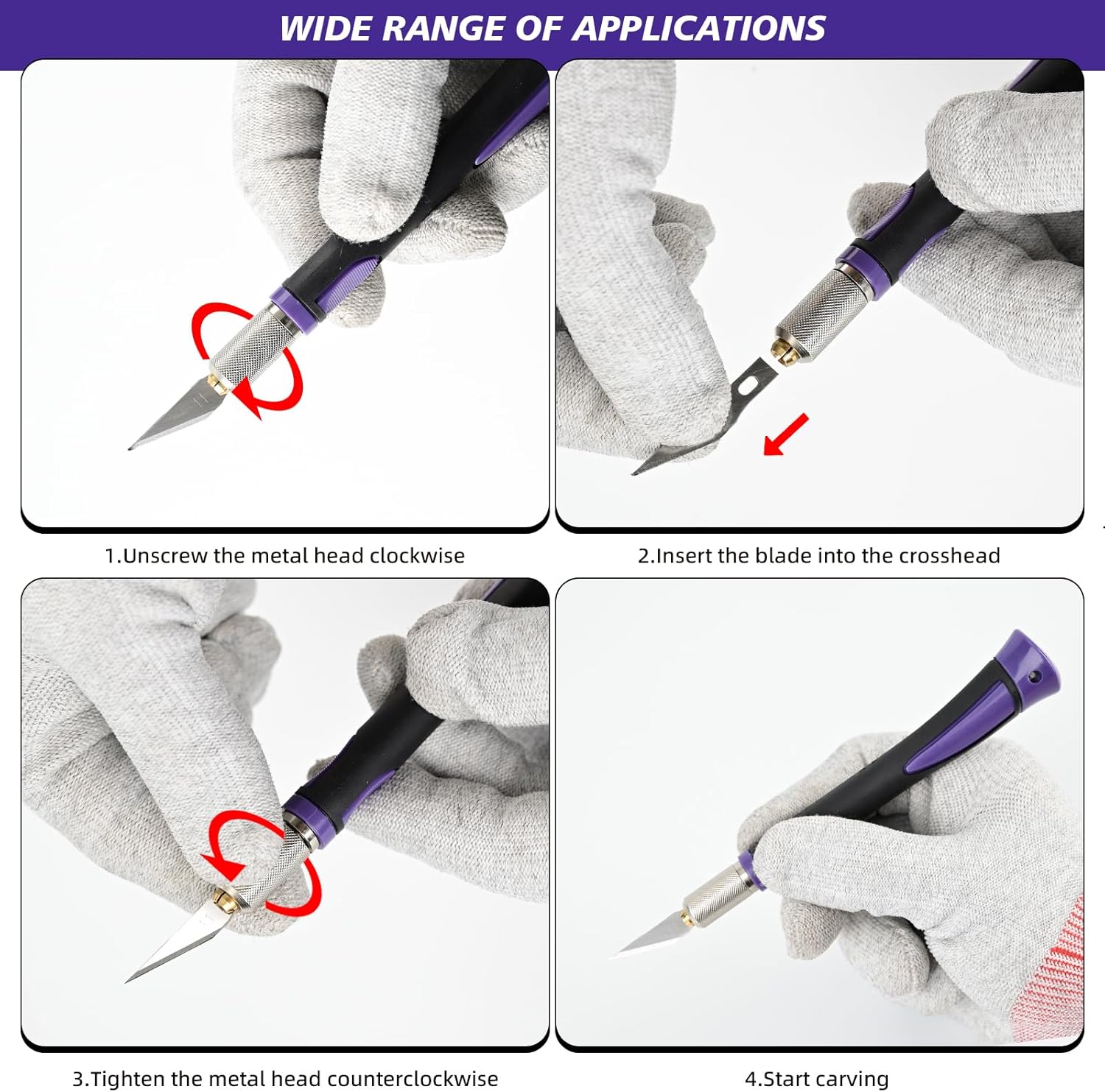 WIDE RANGE OF APPLICATIONS

1.Unscrew the metal head clockwise

2.Insert the blade into the crosshead

3.Tighten the metal head counterclockwise

4.Start carving