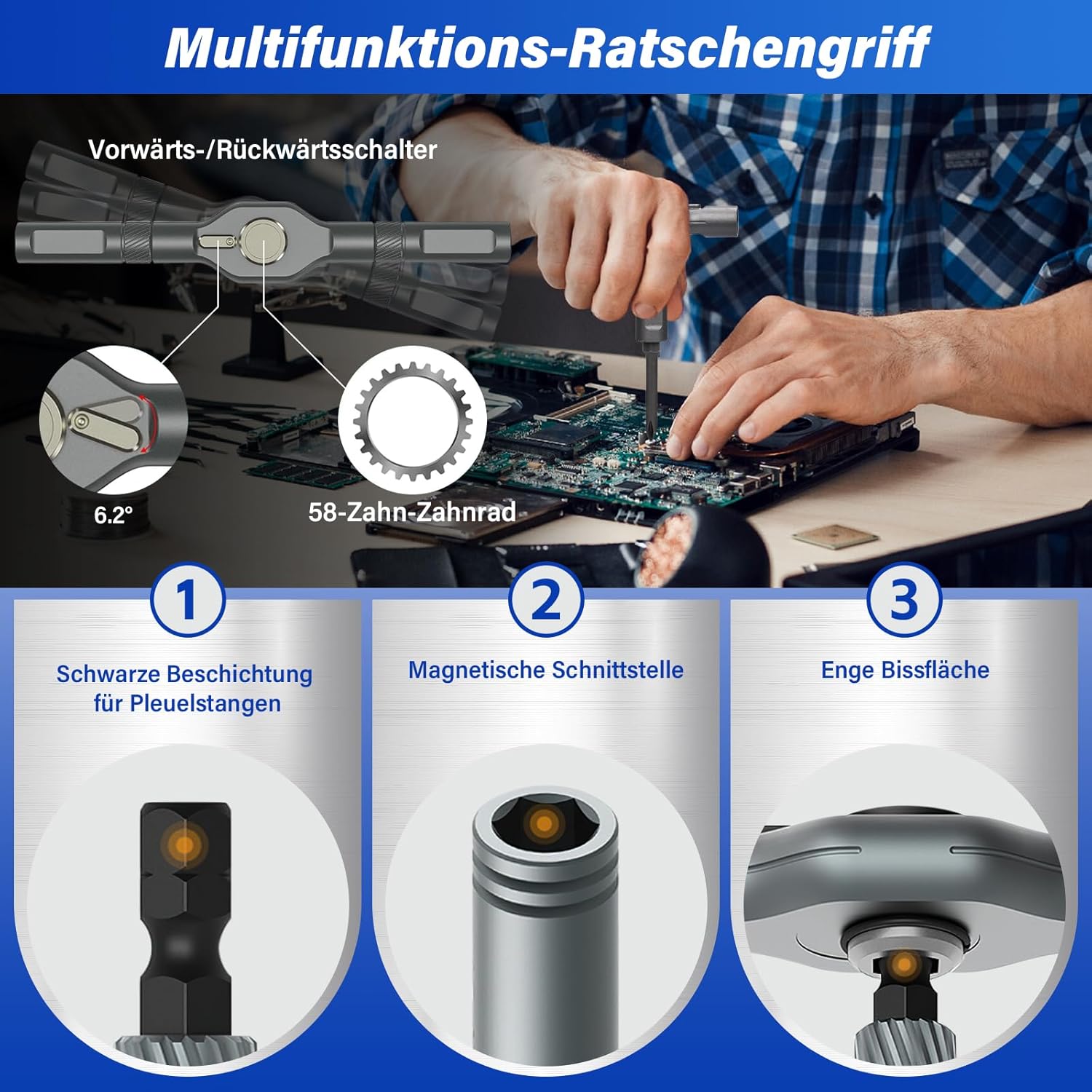 Multifunktions-Ratschengriff

Vorwärts-/Rückwärtsschalter

6.2°

58-Zahn-Zahnrad

1

Schwarze Beschichtung für Pleuelstangen

2

Magnetische Schnittstelle

3

Enge Bissfläche