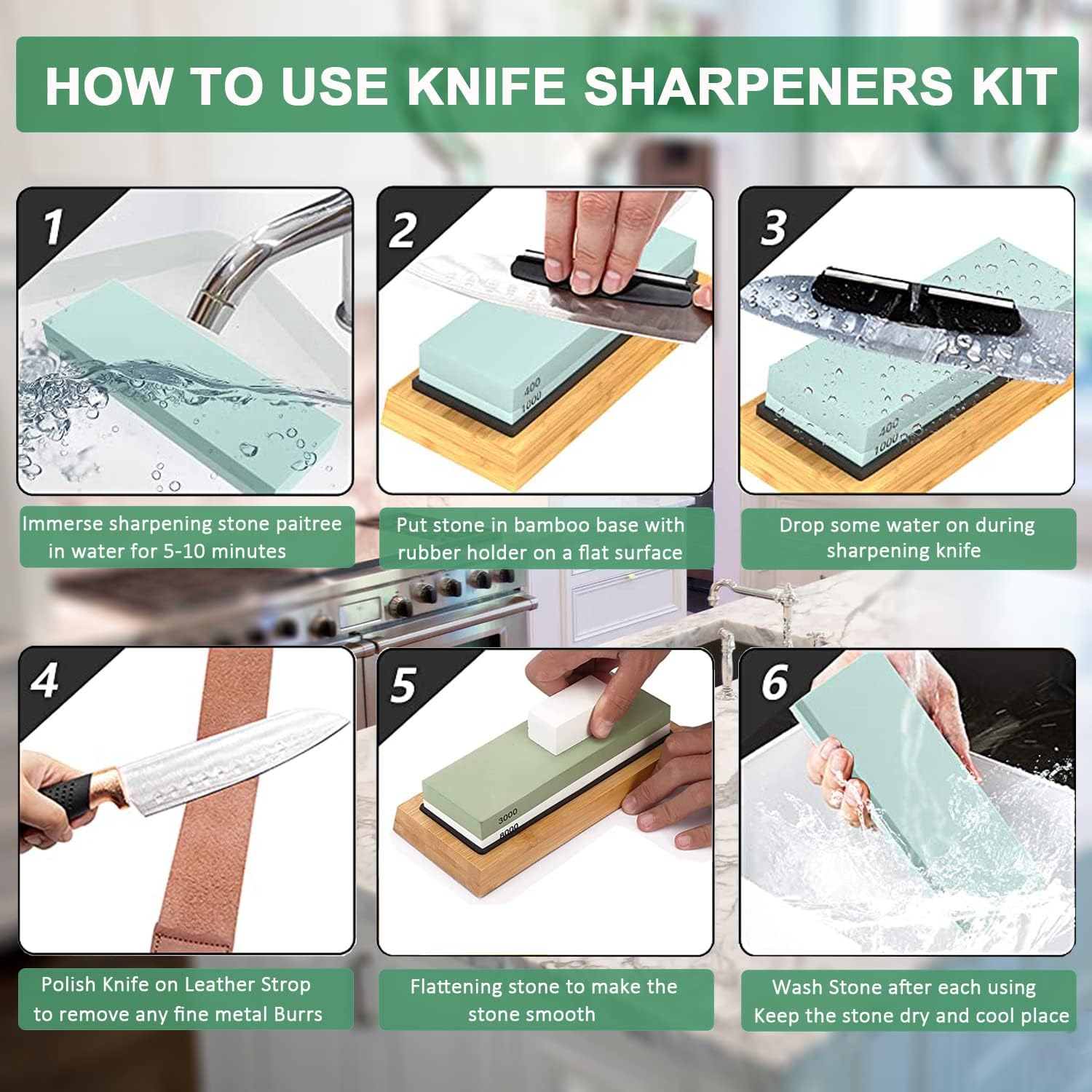 HOW TO USE KNIFE SHARPENERS KIT

1

Immerse sharpening stone paitree in water for 5-10 minutes

2

400
1000

Put stone in bamboo base with rubber holder on a flat surface

3

400
1000

Drop some water on during sharpening knife

4

Polish Knife on Leather Strop to remove any fine metal Burrs

5

3000
8000

Flattening stone to make the stone smooth

6

Wash Stone after each using Keep the stone dry and cool place