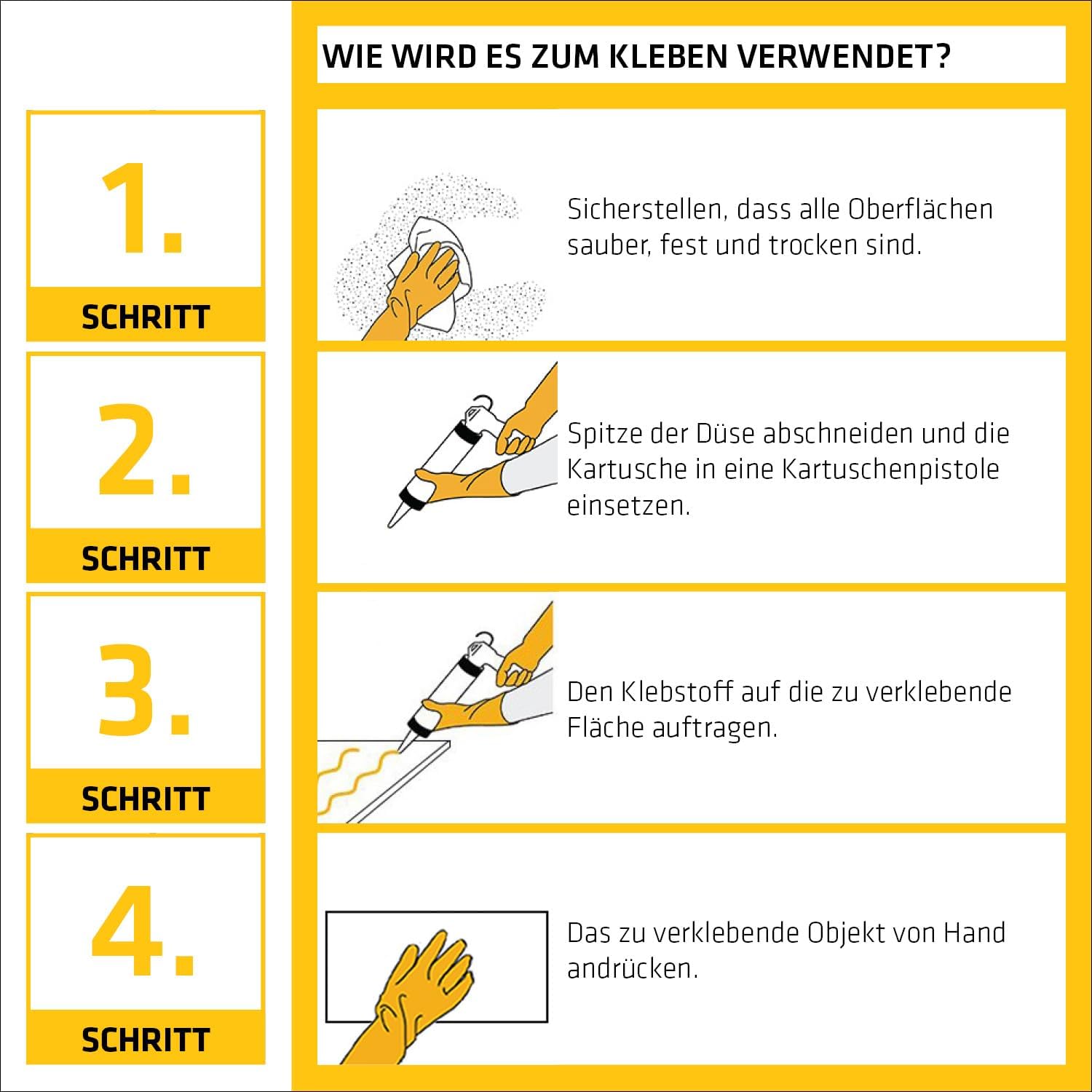 WIE WIRD ES ZUM KLEBEN VERWENDET?

1.
SCHRITT

Sicherstellen, dass alle Oberflächen sauber, fest und trocken sind.

2.
SCHRITT

Spitze der Düse abschneiden und die Kartusche in eine Kartuschenpistole einsetzen.

3.
SCHRITT

Den Klebstoff auf die zu verklebende Fläche auftragen.

4.
SCHRITT

Das zu verklebende Objekt von Hand andrücken.