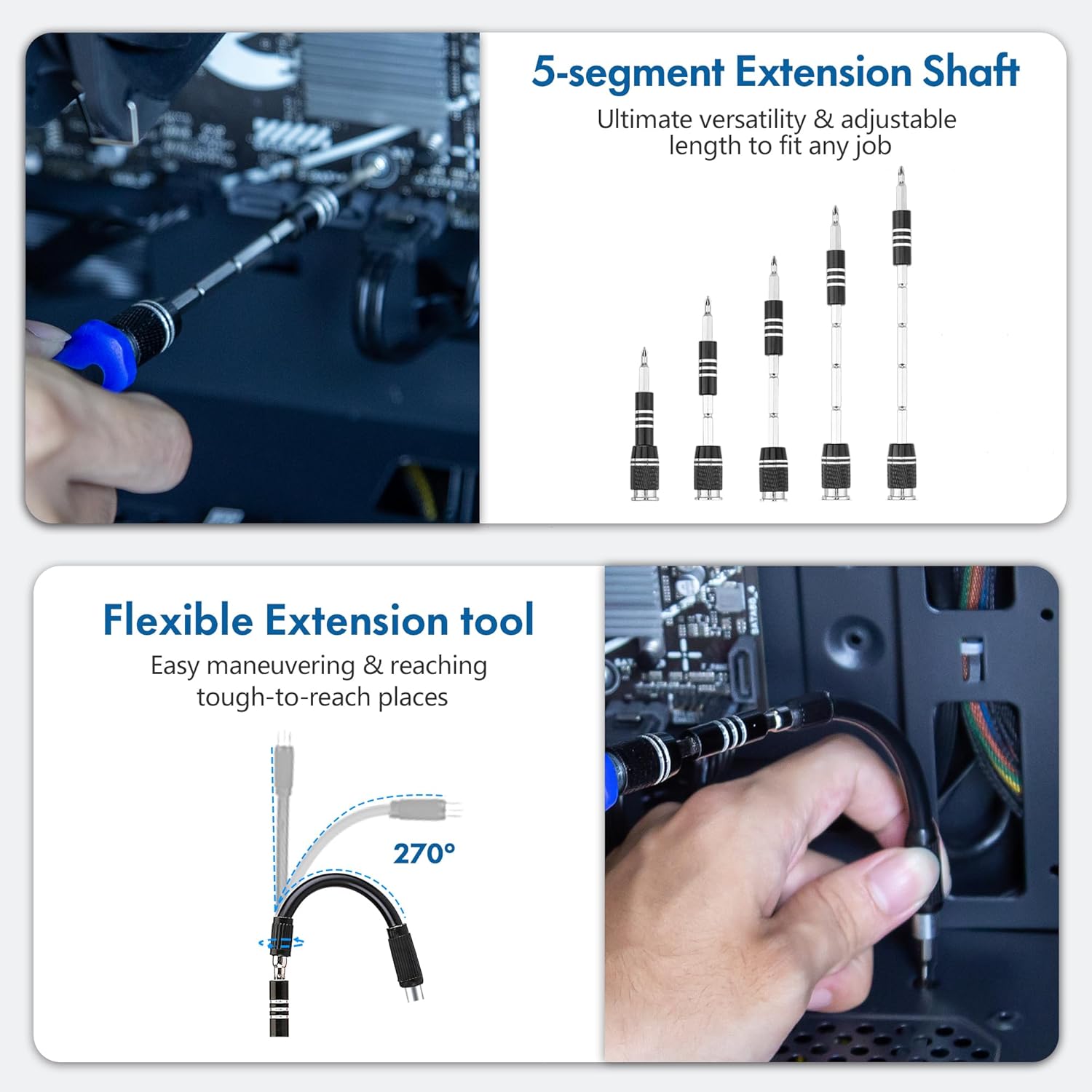 5-segment Extension Shaft

Ultimate versatility & adjustable length to fit any job

Flexible Extension tool

Easy maneuvering & reaching tough-to-reach places

270°