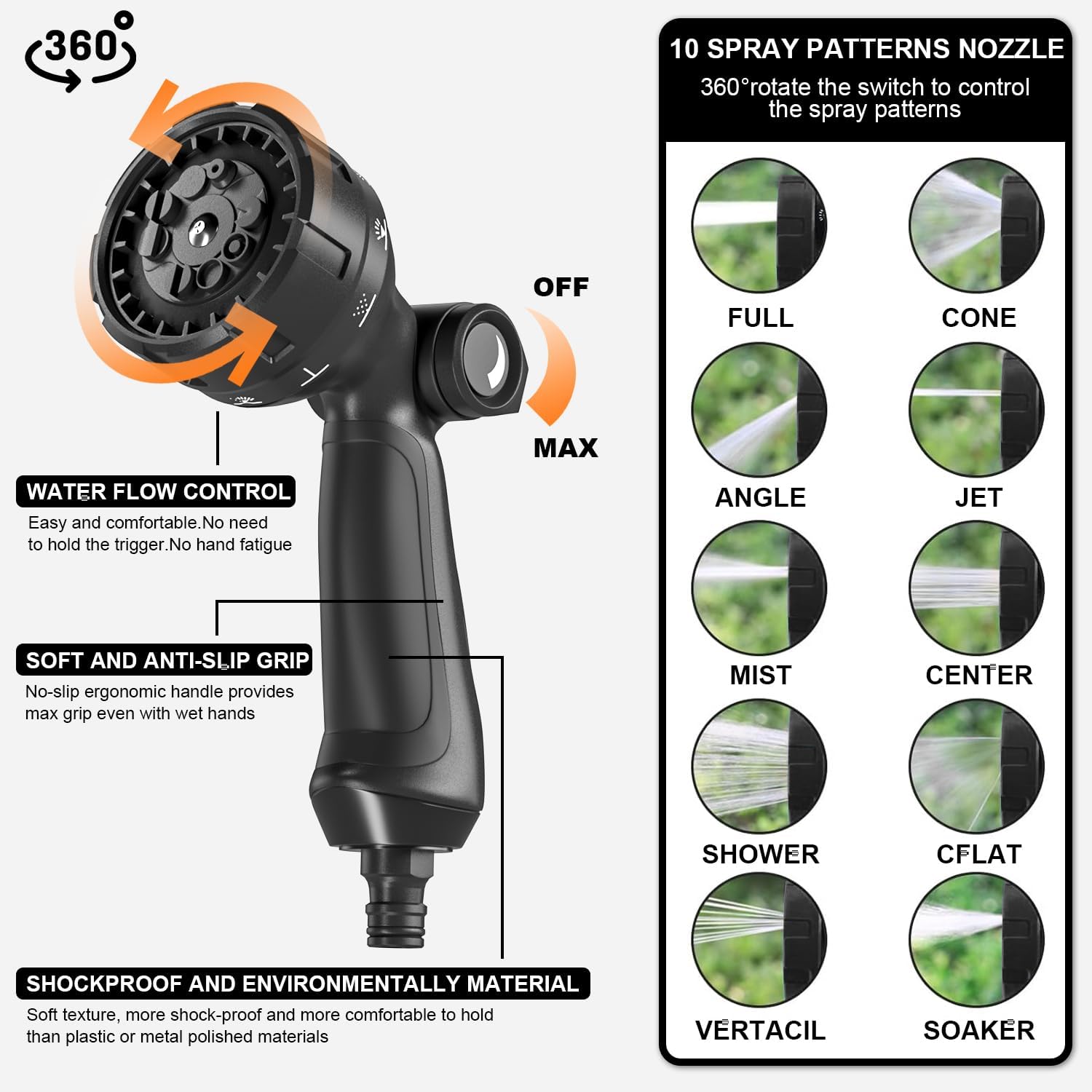 360°

OFF

MAX

WATER FLOW CONTROL
Easy and comfortable.No need to hold the trigger.No hand fatigue

SOFT AND ANTI-SLIP GRIP
No-slip ergonomic handle provides max grip even with wet hands

SHOCKPROOF AND ENVIRONMENTALLY MATERIAL
Soft texture, more shock-proof and more comfortable to hold than plastic or metal polished materials

10 SPRAY PATTERNS NOZZLE
360°rotate the switch to control the spray patterns

FULL
CONE
ANGLE
JET
MIST
CENTER
SHOWER
CFLAT
VERTACIL
SOAKER