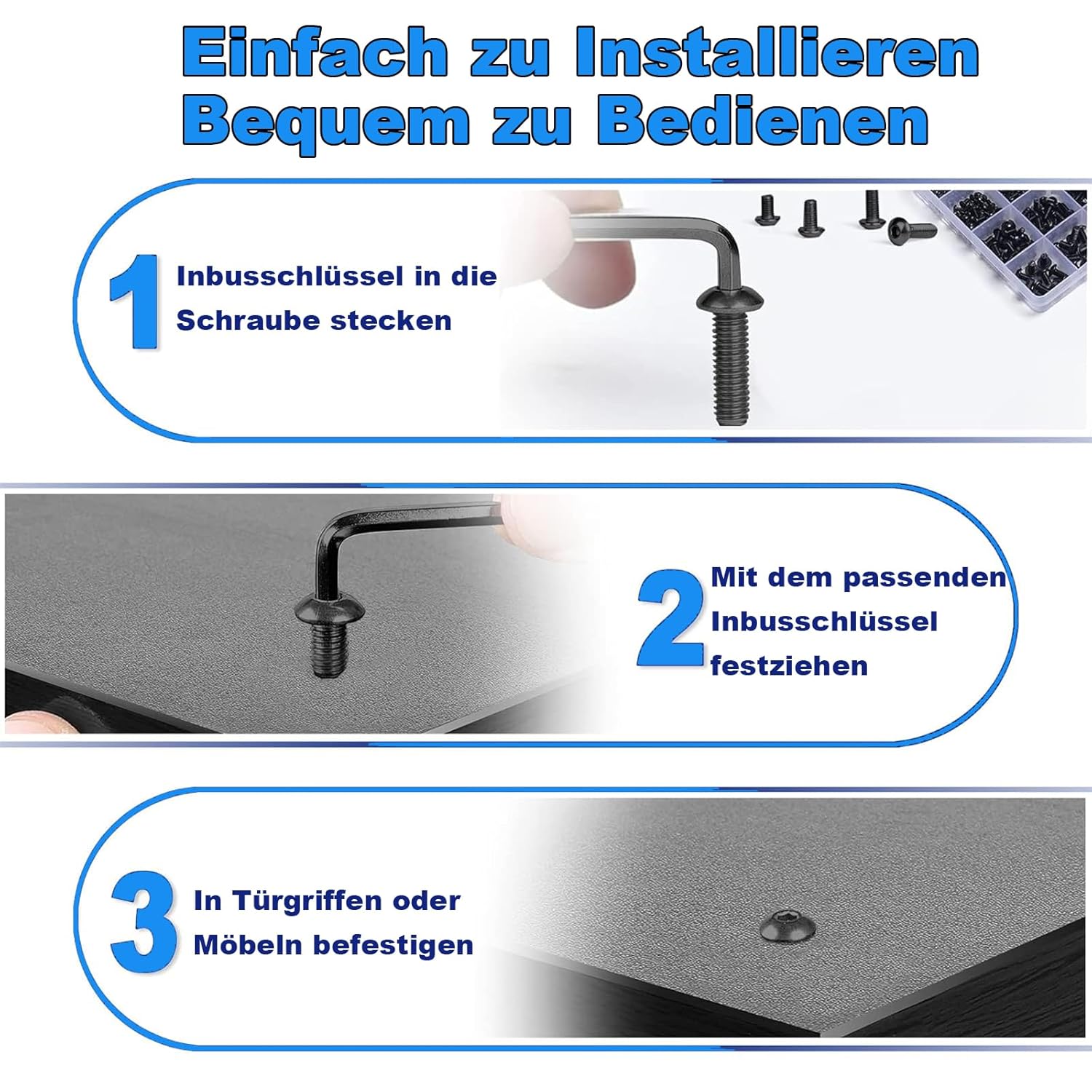 Einfach zu Installieren
Bequem zu Bedienen

1 Inbusschlüssel in die Schraube stecken

2 Mit dem passenden Inbusschlüssel festziehen

3 In Türgriffen oder Möbeln befestigen