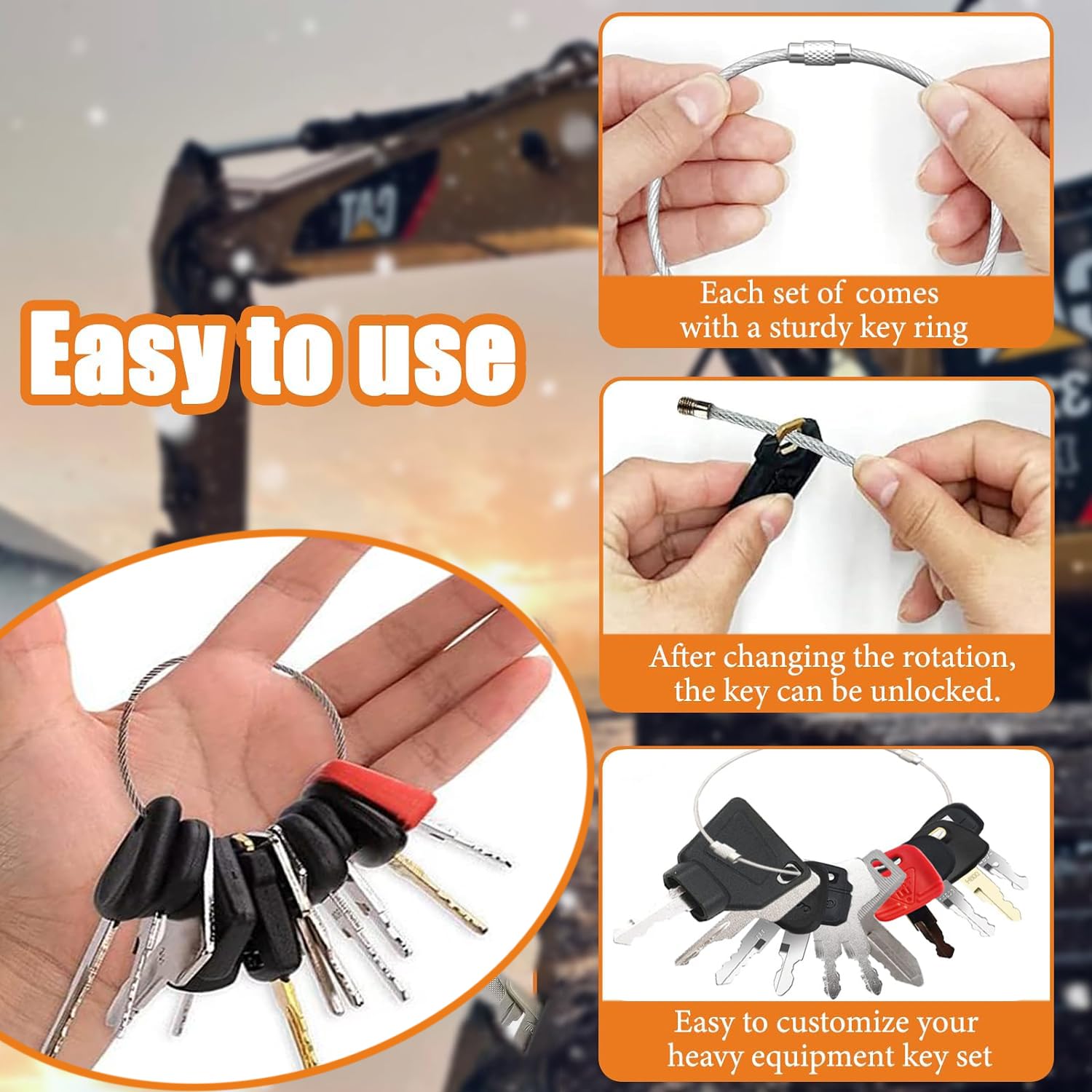 CAT

Easy to use

Each set of comes with a sturdy key ring

After changing the rotation, the key can be unlocked.

Easy to customize your heavy equipment key set