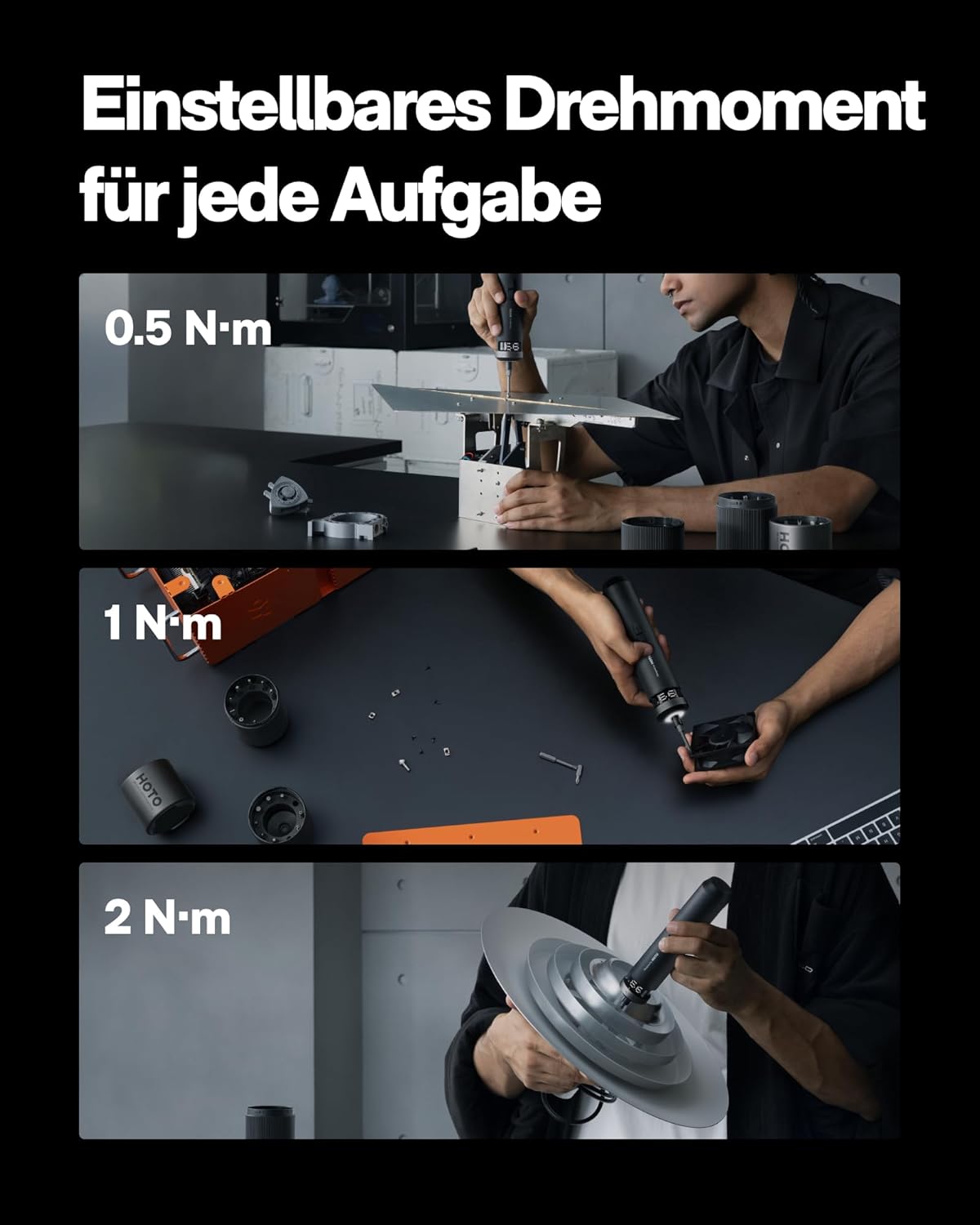 Einstellbares Drehmoment für jede Aufgabe

0.5 N·m

1 N·m

HOTO

2 N·m