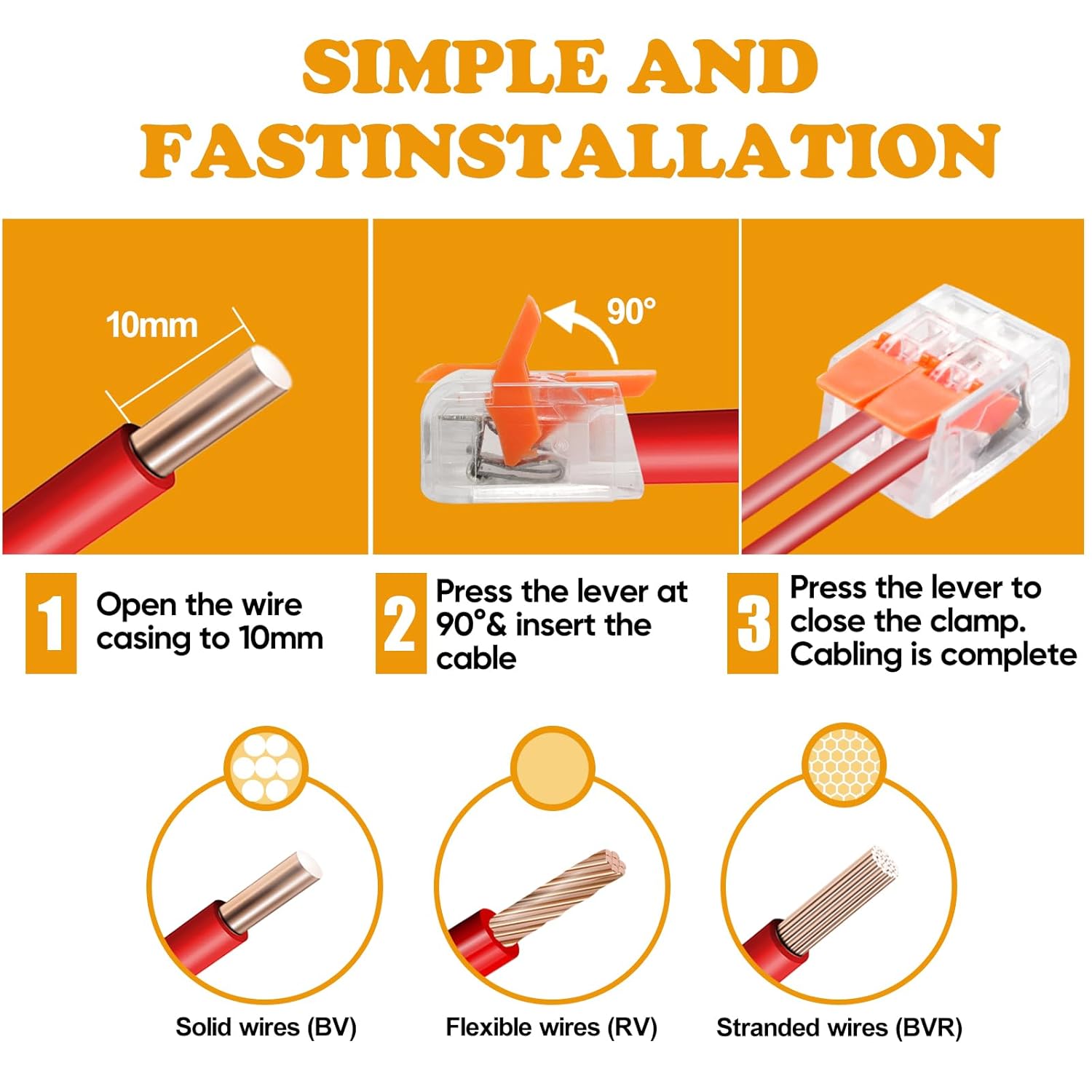 SIMPLE AND FASTINSTALLATION

10mm

90°

1 Open the wire casing to 10mm

2 Press the lever at 90°& insert the cable

3 Press the lever to close the clamp. Cabling is complete

Solid wires (BV)

Flexible wires (RV)

Stranded wires (BVR)