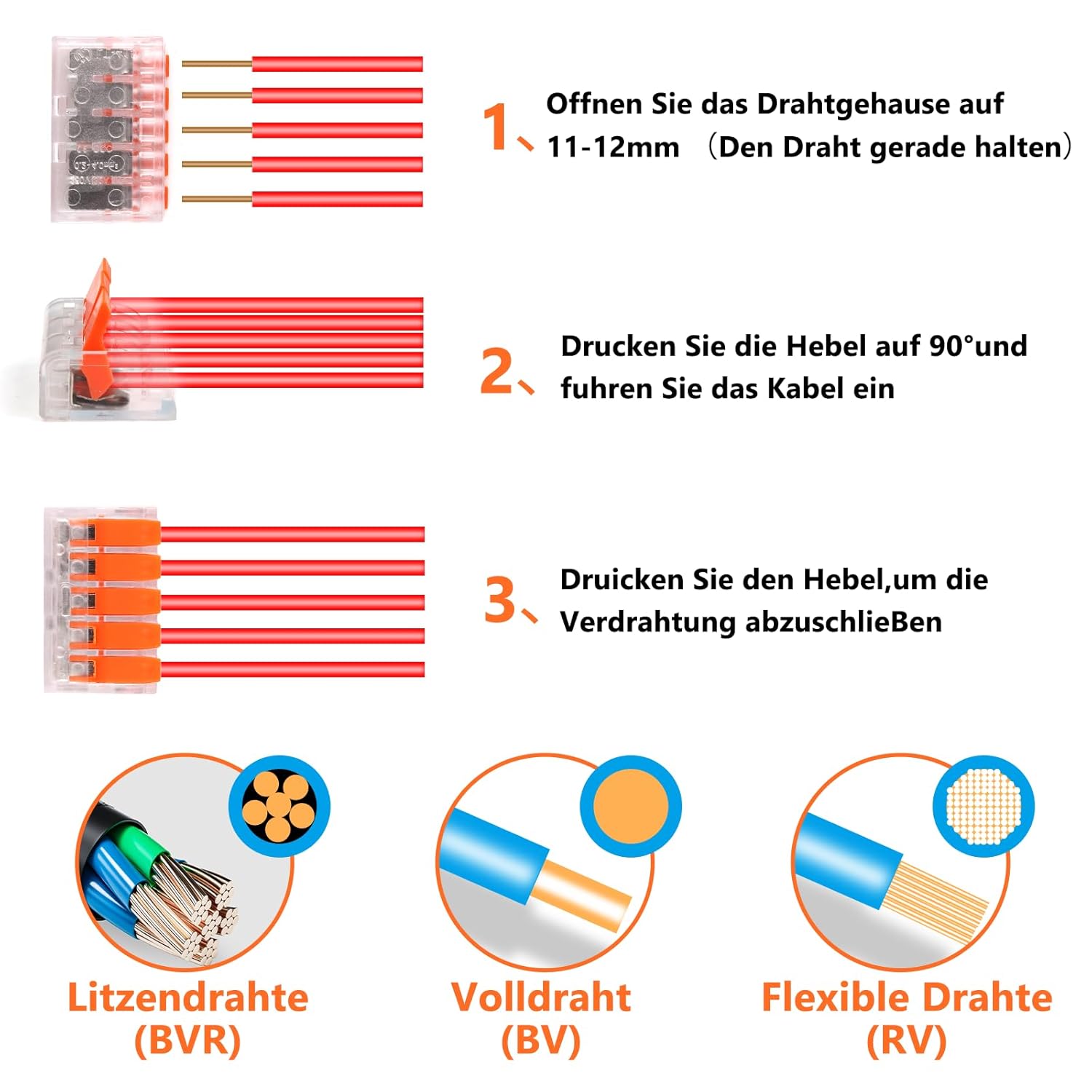 1、Offnen Sie das Drahtgehause auf 11-12mm （Den Draht gerade halten）

2、Drucken Sie die Hebel auf 90°und fuhren Sie das Kabel ein

3、Druicken Sie den Hebel,um die Verdrahtung abzuschlieBen

Litzendrahte (BVR)

Volldraht (BV)

Flexible Drahte (RV)