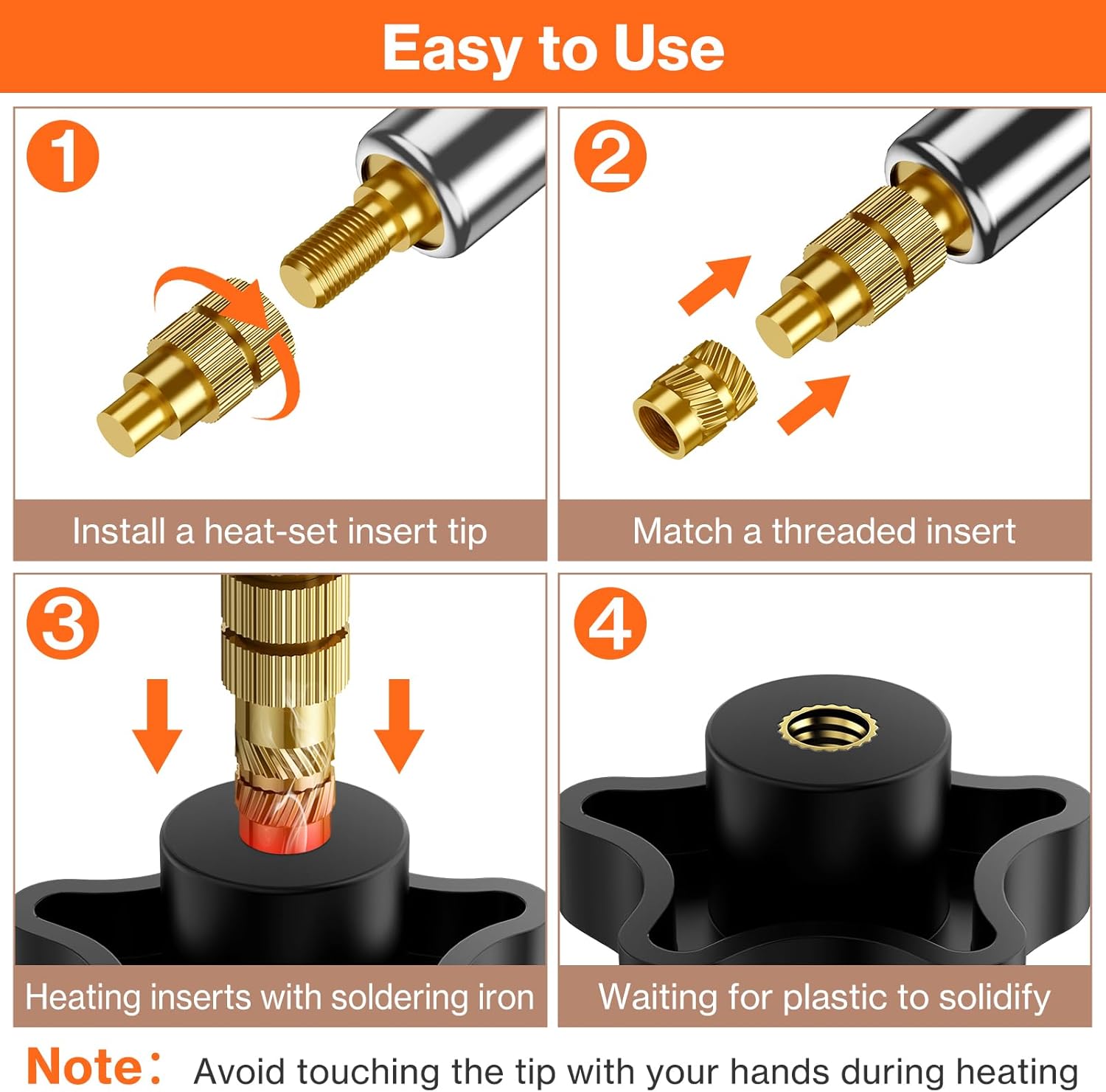 Easy to Use

1

Install a heat-set insert tip

2

Match a threaded insert

3

Heating inserts with soldering iron

4

Waiting for plastic to solidify

Note: Avoid touching the tip with your hands during heating