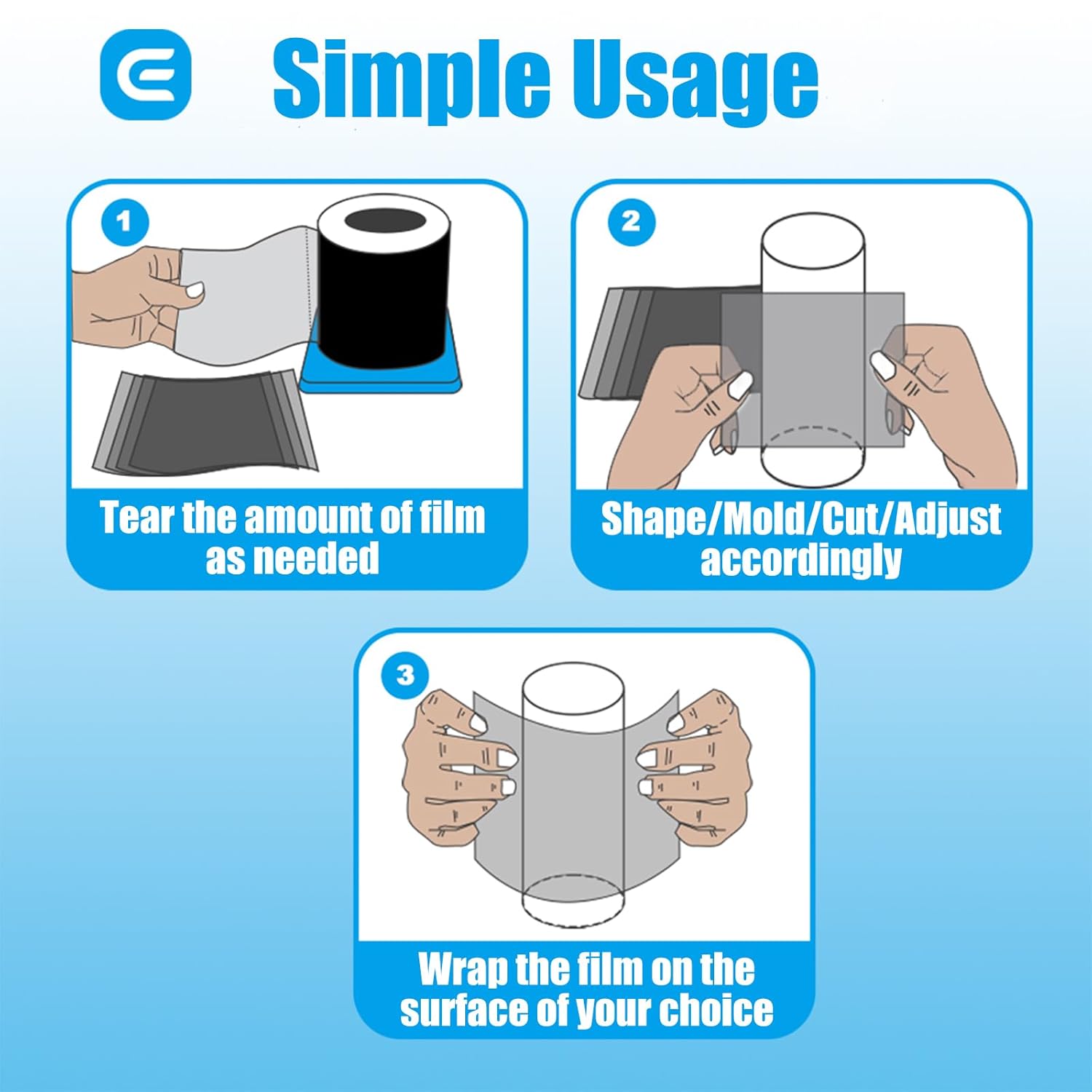 Simple Usage

1
Tear the amount of film as needed

2
Shape/Mold/Cut/Adjust accordingly

3
Wrap the film on the surface of your choice