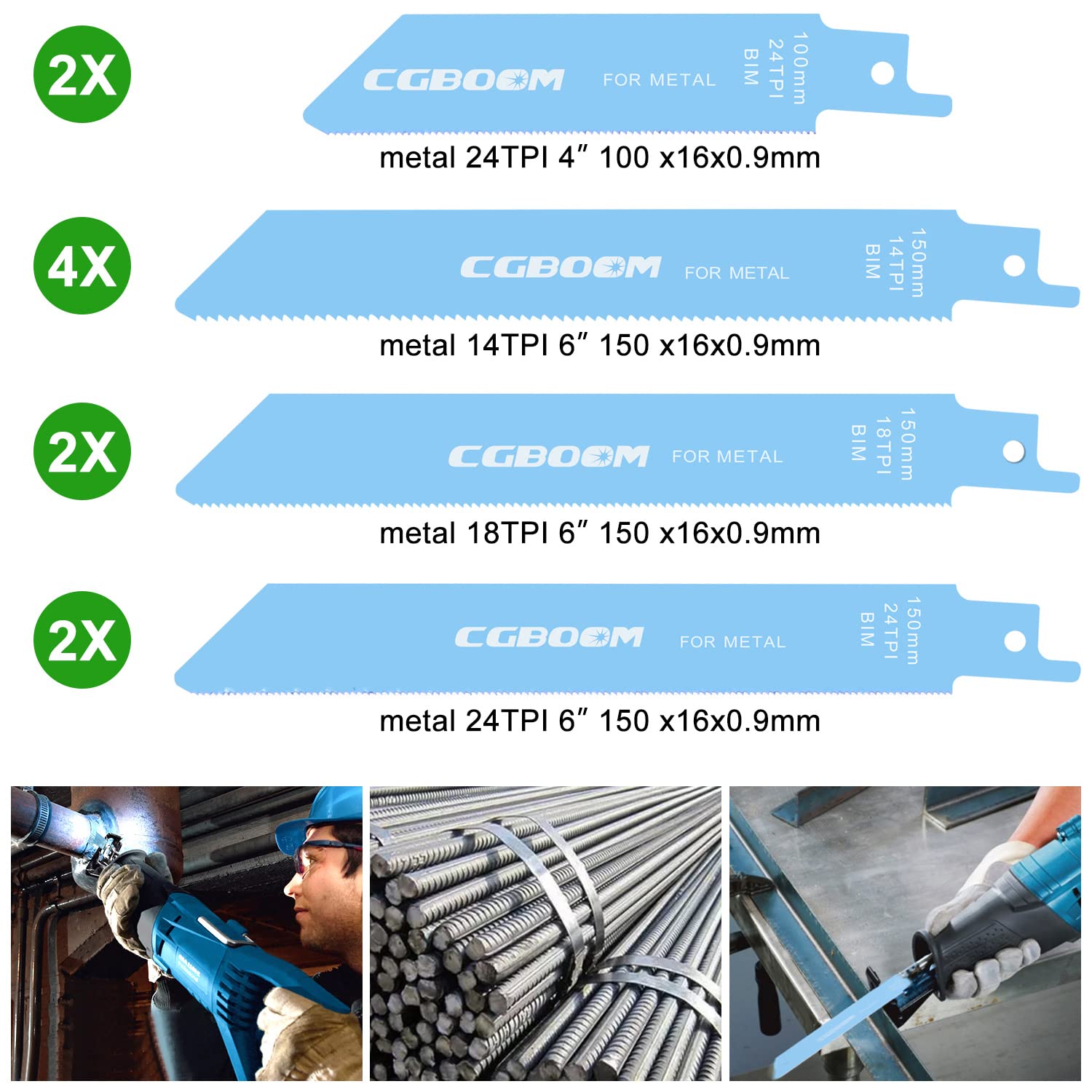 2X

CGBOOM FOR METAL 100mm 24TPI BIM

metal 24TPI 4″ 100 x16x0.9mm

4X

CGBOOM FOR METAL 150mm 14TPI BIM

metal 14TPI 6″ 150 x16x0.9mm

2X

CGBOOM FOR METAL 150mm 18TPI BIM

metal 18TPI 6″ 150 x16x0.9mm

2X

CGBOOM FOR METAL 150mm 24TPI BIM

metal 24TPI 6″ 150 x16x0.9mm