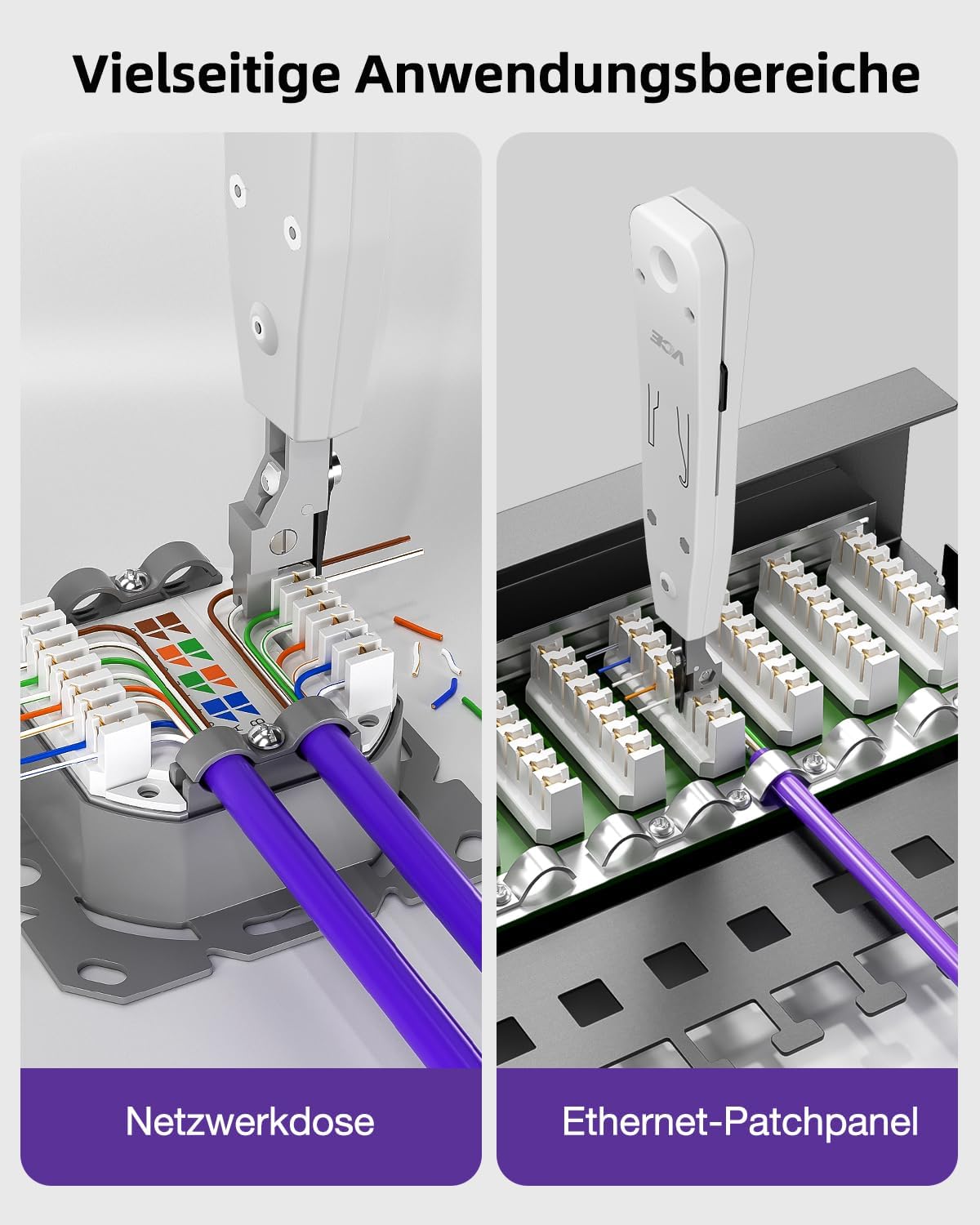 Vielseitige Anwendungsbereiche

VCE

Netzwerkdose

Ethernet-Patchpanel